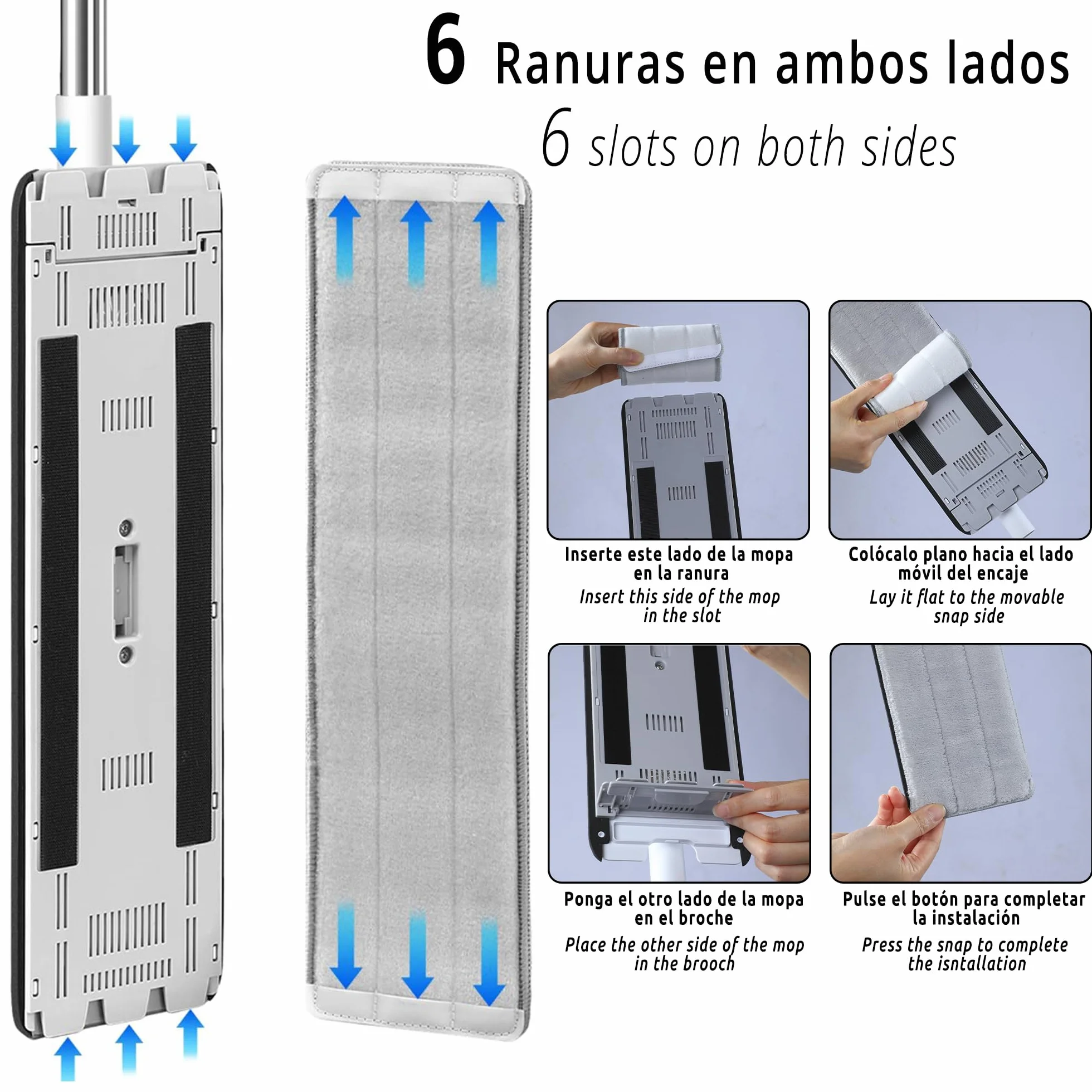 6 Ranuras en ambos lados
6 slots on both sides

Inserte este lado de la mopa en la ranura

Insert this side of the mop in the slot

Colócalo plano hacia el lado móvil del encaje

Lay it flat to the movable snap side

Ponga el otro lado de la mopa en el broche

Place the other side of the mop in the brooch

Pulse el botón para completar la instalación

Press the snap to complete the isntallation