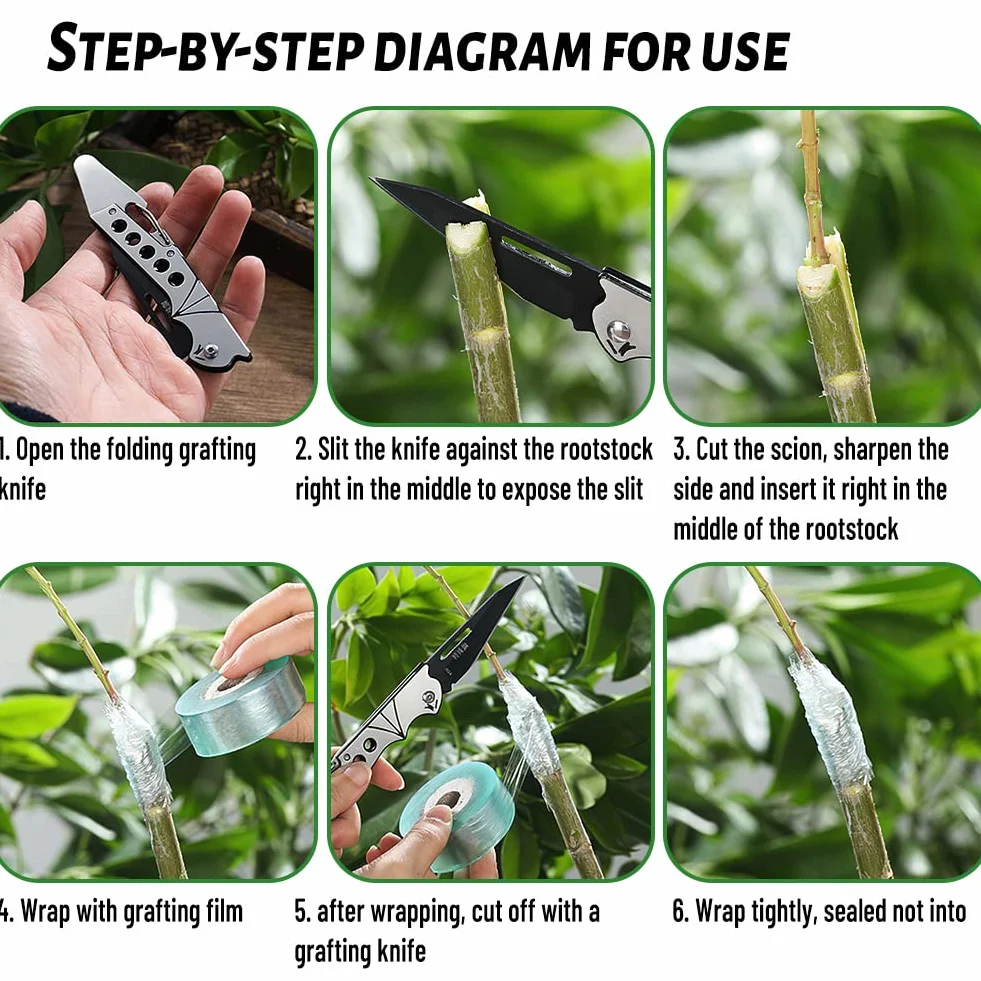 STEP-BY-STEP DIAGRAM FOR USE

1. Open the folding grafting knife

2. Slit the knife against the rootstock right in the middle to expose the slit

3. Cut the scion, sharpen the side and insert it right in the middle of the rootstock

4. Wrap with grafting film

5. after wrapping, cut off with a grafting knife

6. Wrap tightly, sealed not into