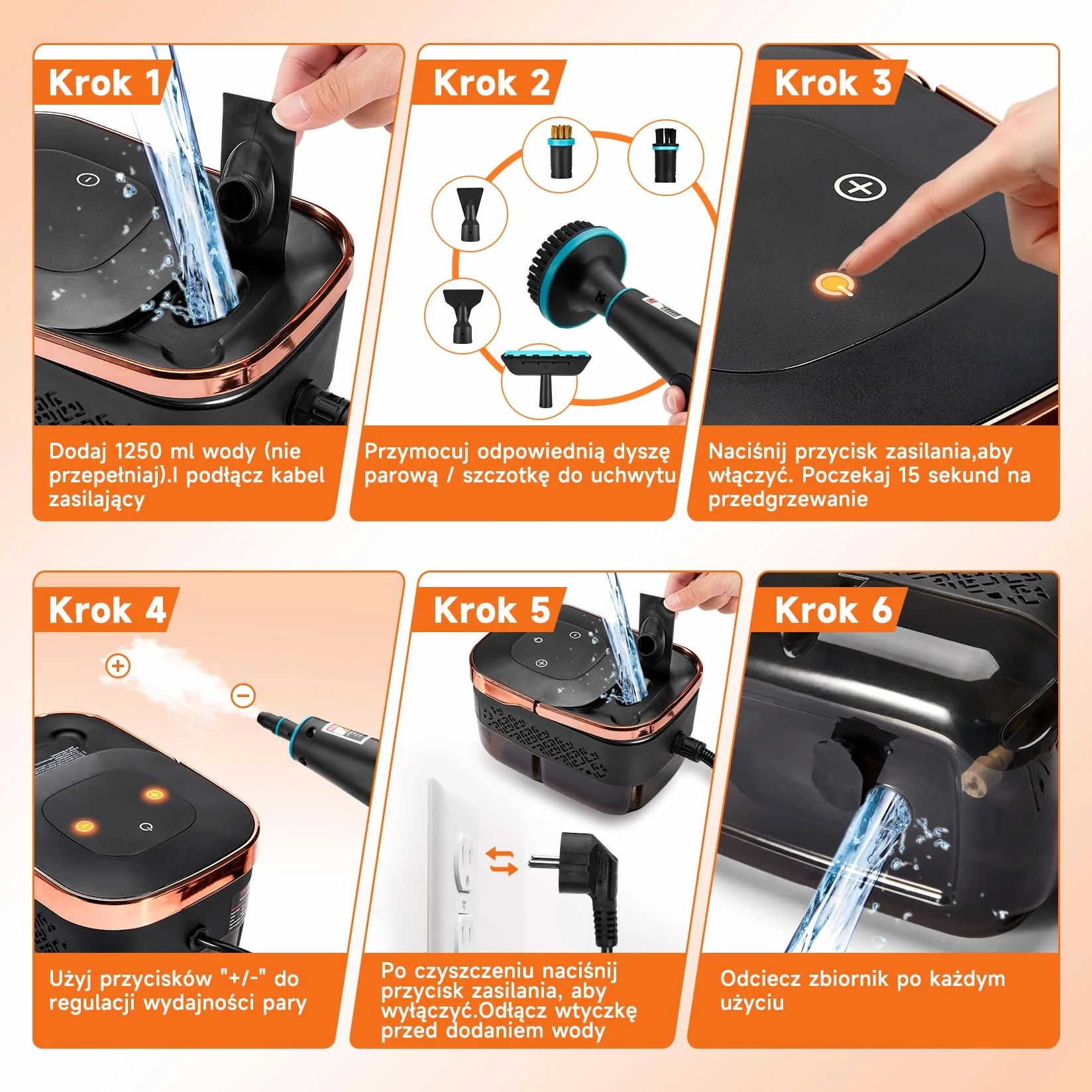 Krok 1

Dodaj 1250 ml wody (nie przepełniaj).I podłącz kabel zasilający

Krok 2

Przymocuj odpowiednią dyszę parową / szczotkę do uchwytu

Krok 3

Naciśnij przycisk zasilania,aby włączyć. Poczekaj 15 sekund na przedgrzewanie

Krok 4

Użyj przycisków "+/-" do regulacji wydajności pary

Krok 5

Po czyszczeniu naciśnij przycisk zasilania, aby wyłączyć.Odłącz wtyczkę przed dodaniem wody

Krok 6

Odciecz zbiornik po każdym użyciu