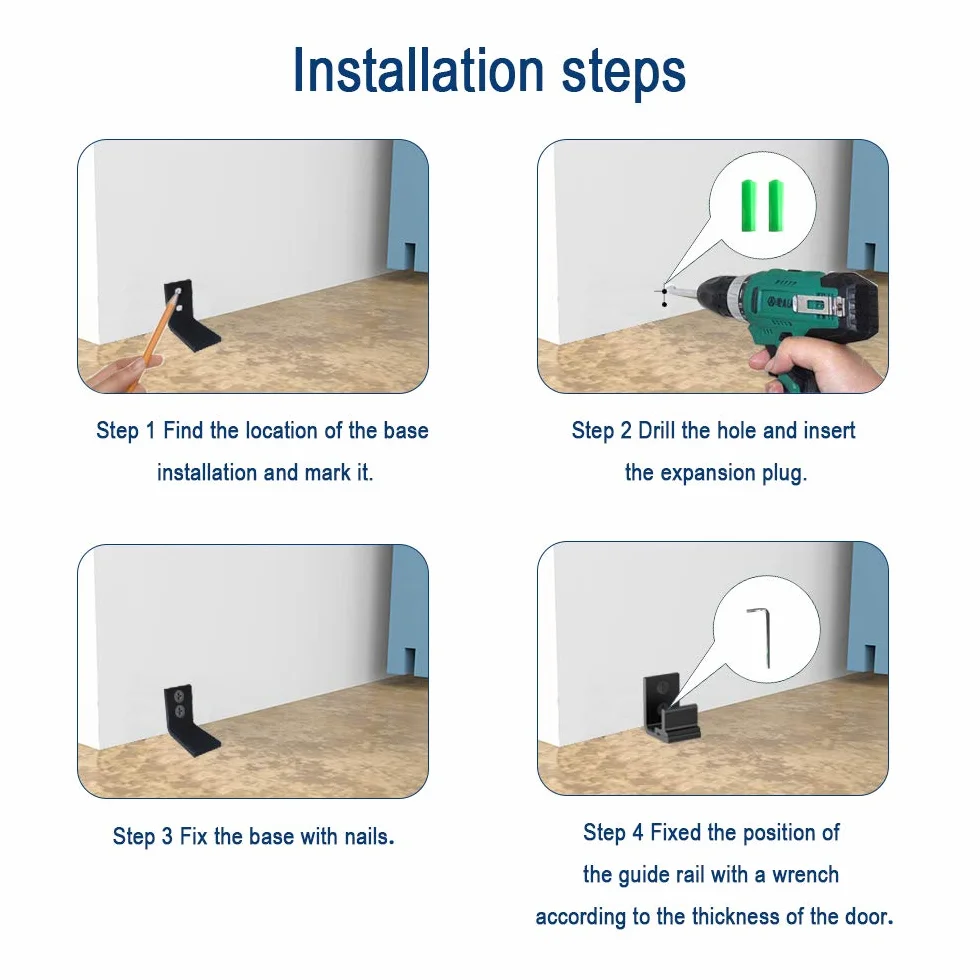 Installation steps

Step 1 Find the location of the base installation and mark it.

Step 2 Drill the hole and insert the expansion plug.

Step 3 Fix the base with nails.

Step 4 Fixed the position of the guide rail with a wrench according to the thickness of the door.