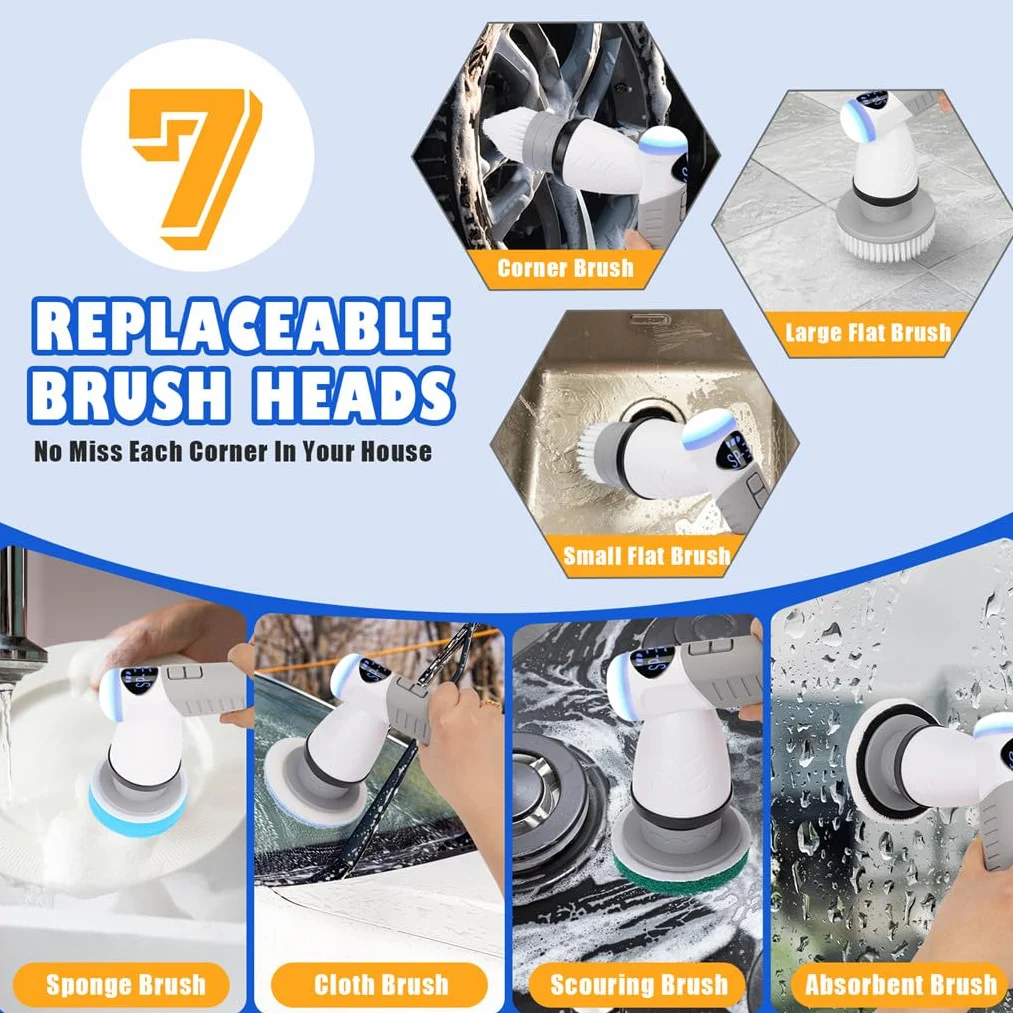 7

REPLACEABLE BRUSH HEADS

No Miss Each Corner In Your House

Corner Brush

Large Flat Brush

Small Flat Brush

Sponge Brush

Cloth Brush

Scouring Brush

Absorbent Brush