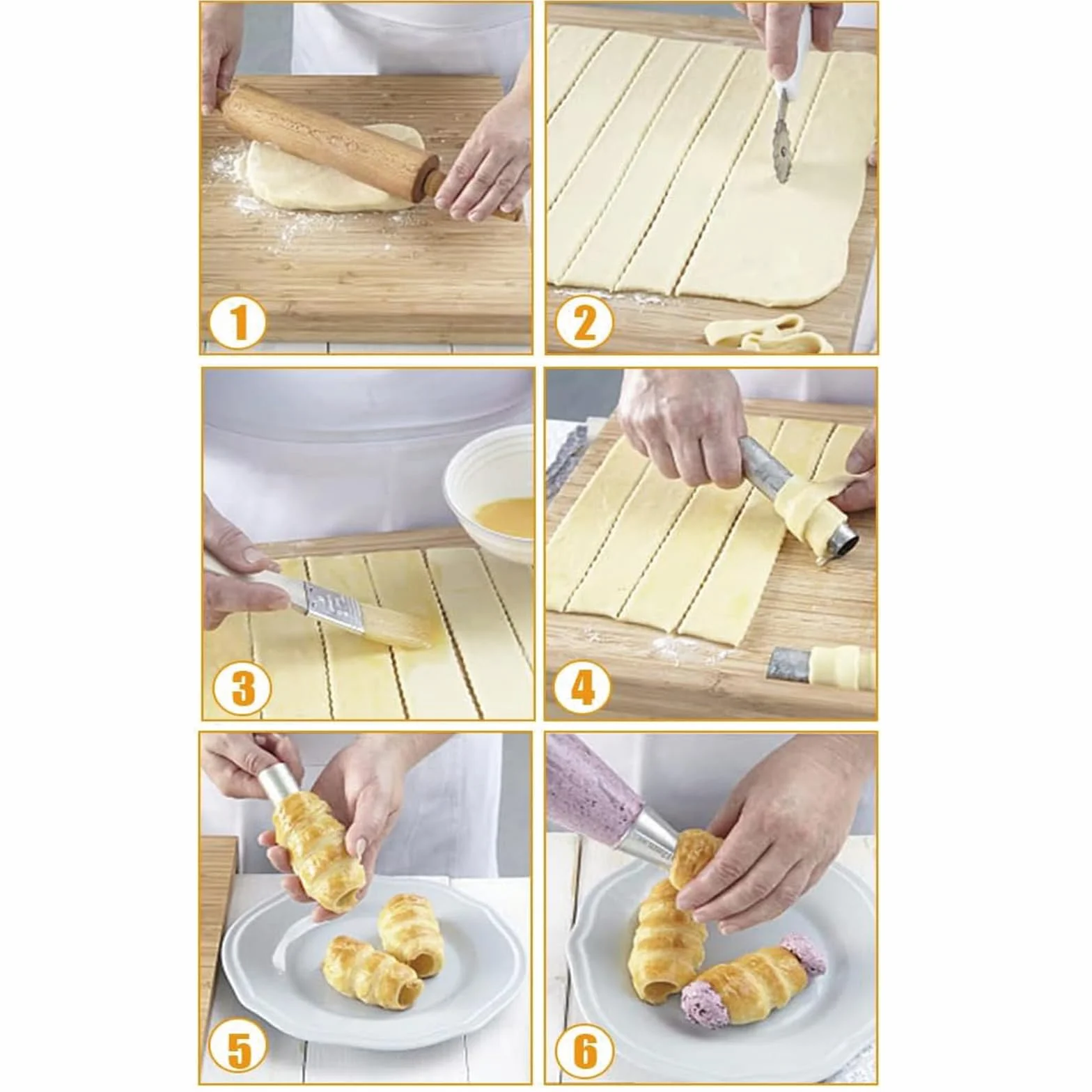 1
2
3
4
5
6