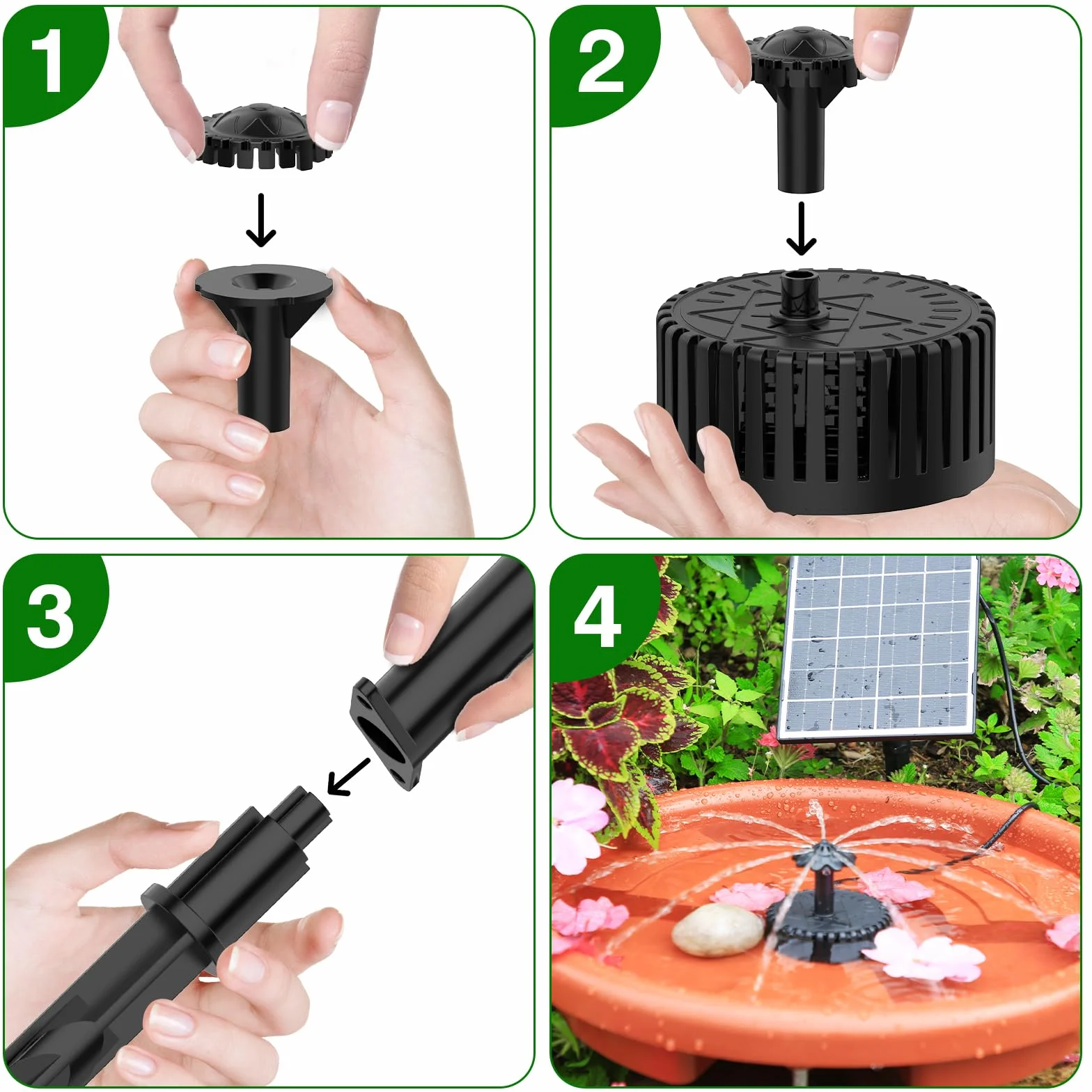 1

2

3

4