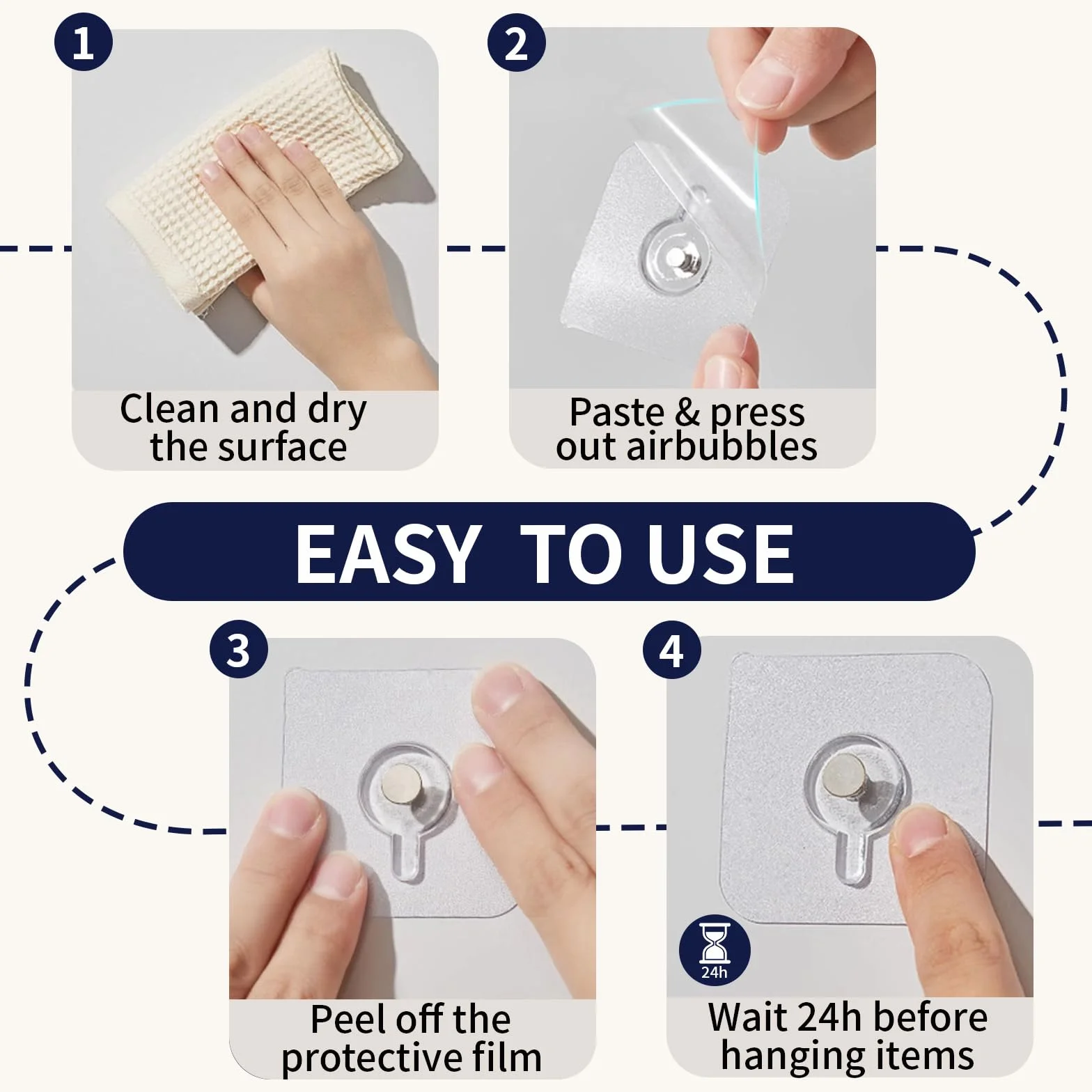 1

Clean and dry the surface

2

Paste & press out airbubbles

EASY TO USE

3

Peel off the protective film

4

24h

Wait 24h before hanging items