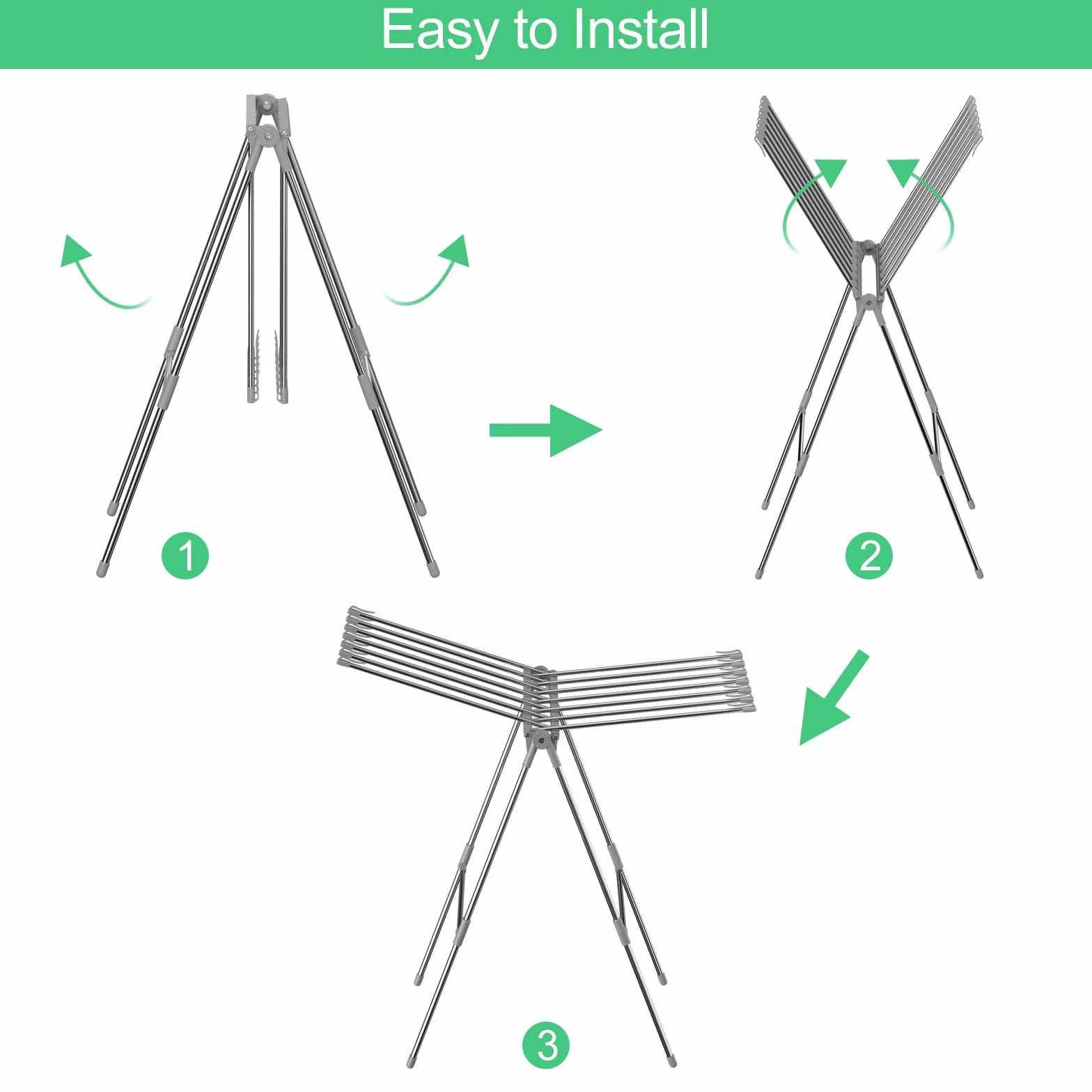 Easy to Install

1

2

3