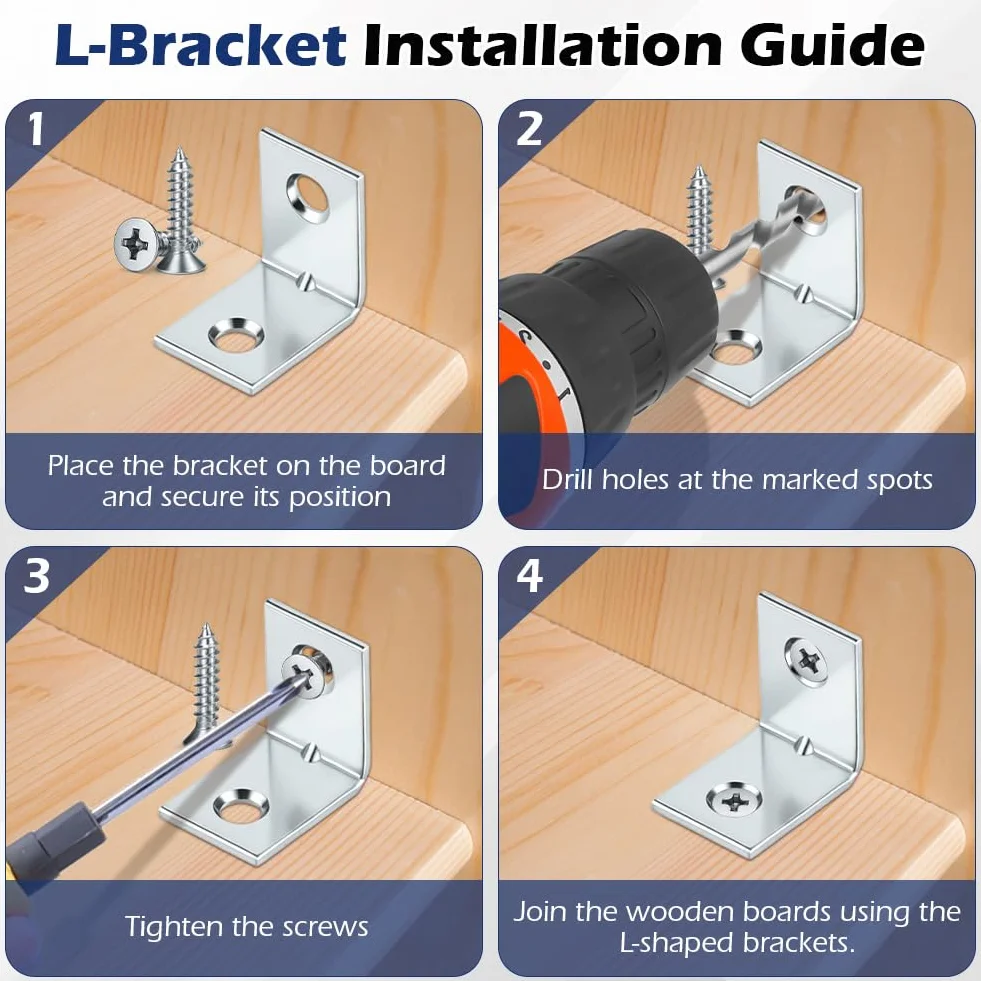 L-Bracket Installation Guide

1

Place the bracket on the board and secure its position

2

Drill holes at the marked spots

3

Tighten the screws

4

Join the wooden boards using the L-shaped brackets.