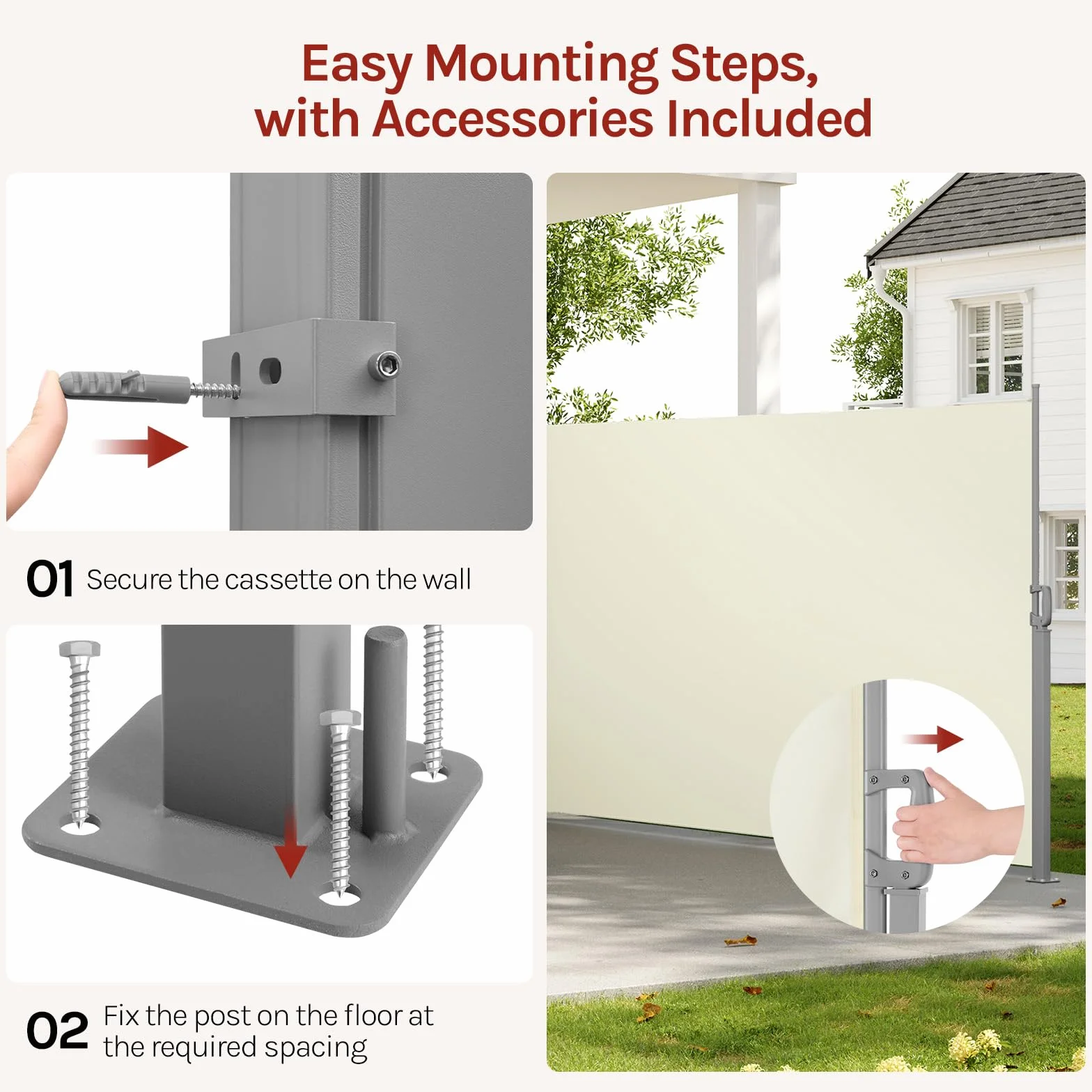 Easy Mounting Steps, with Accessories Included

01 Secure the cassette on the wall

02 Fix the post on the floor at the required spacing