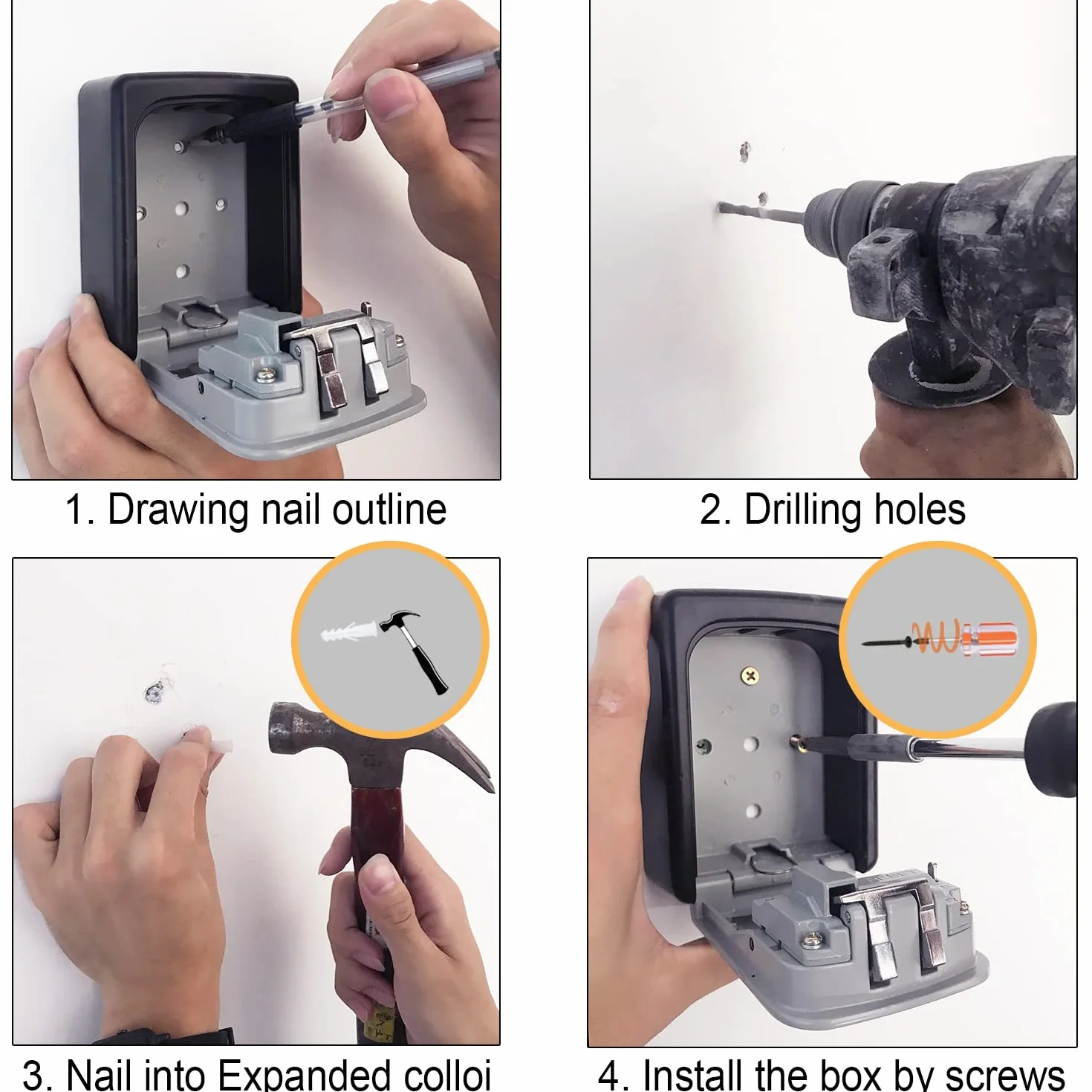 1. Drawing nail outline

2. Drilling holes

3. Nail into Expanded colloi

4. Install the box by screws