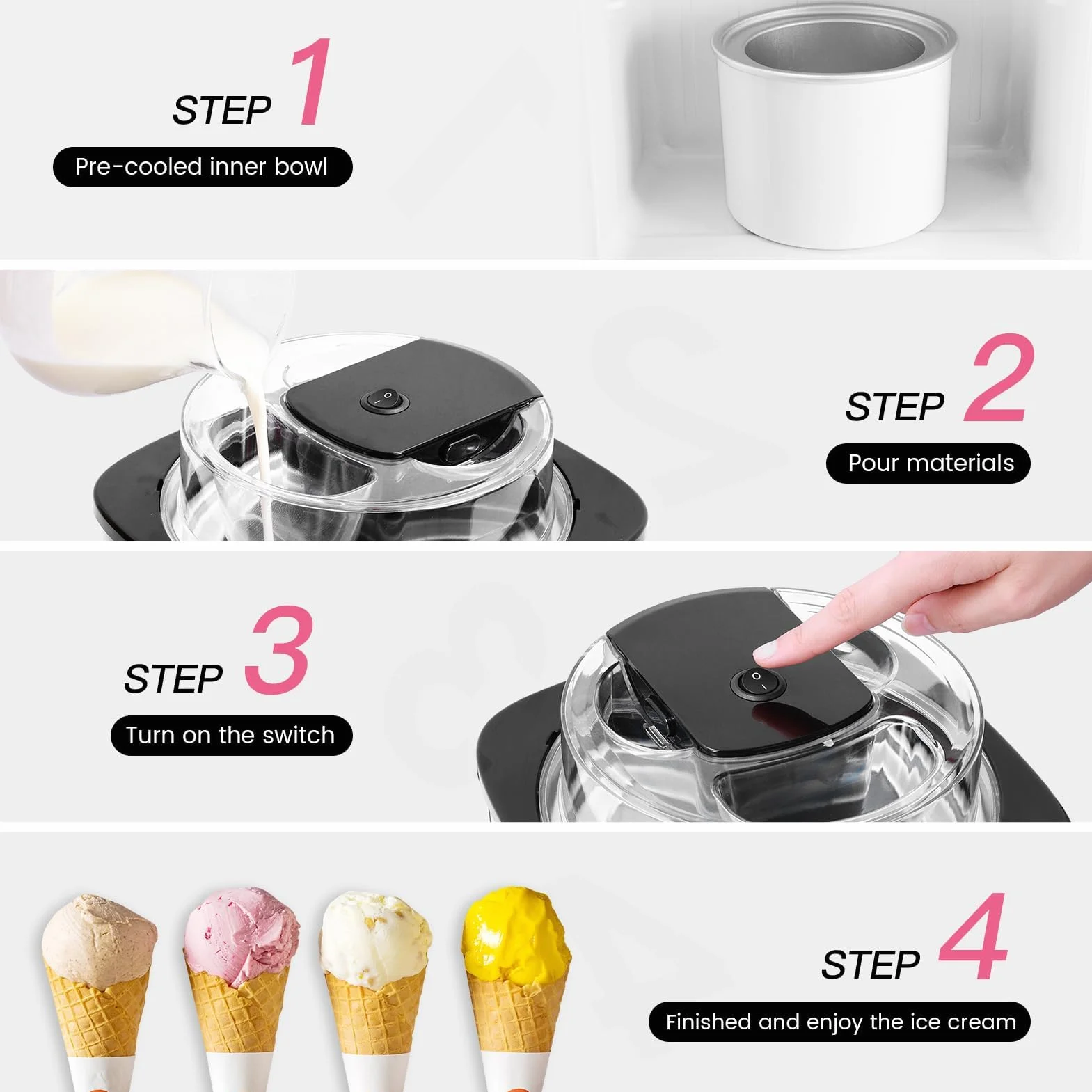 STEP 1

Pre-cooled inner bowl

STEP 2

Pour materials

STEP 3

Turn on the switch

STEP 4

Finished and enjoy the ice cream