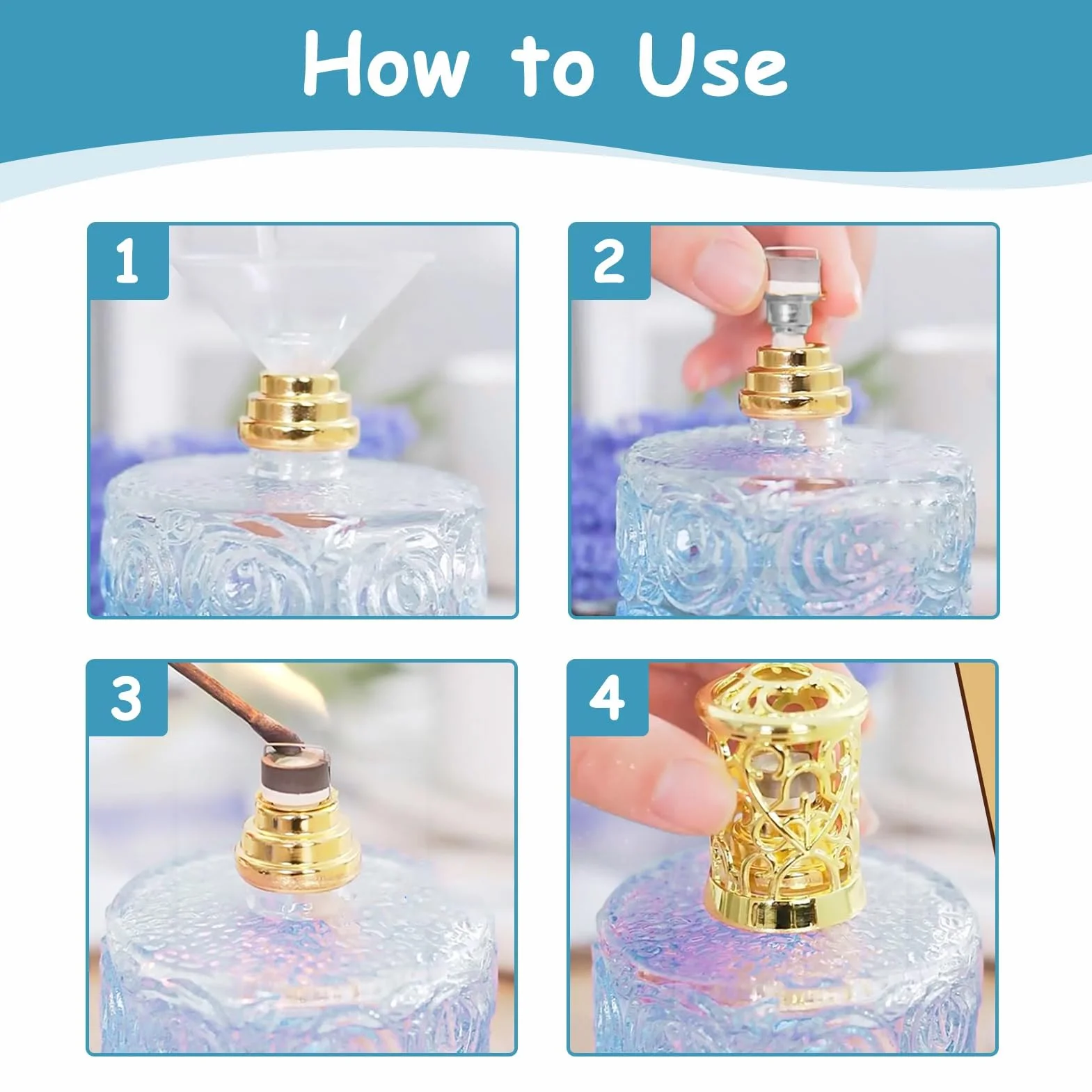 How to Use

1

2

3

4