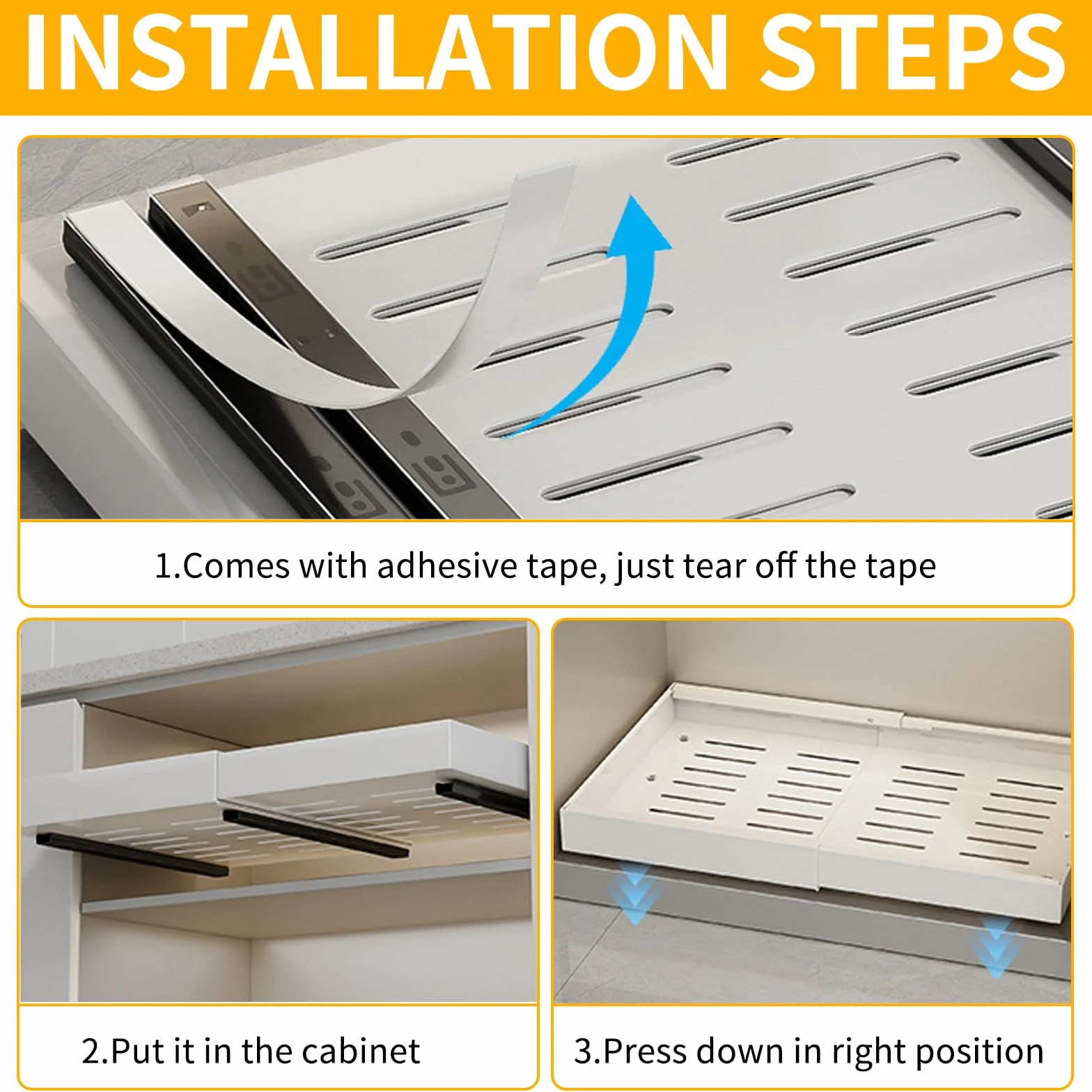 INSTALLATION STEPS

1.Comes with adhesive tape, just tear off the tape

2.Put it in the cabinet

3.Press down in right position