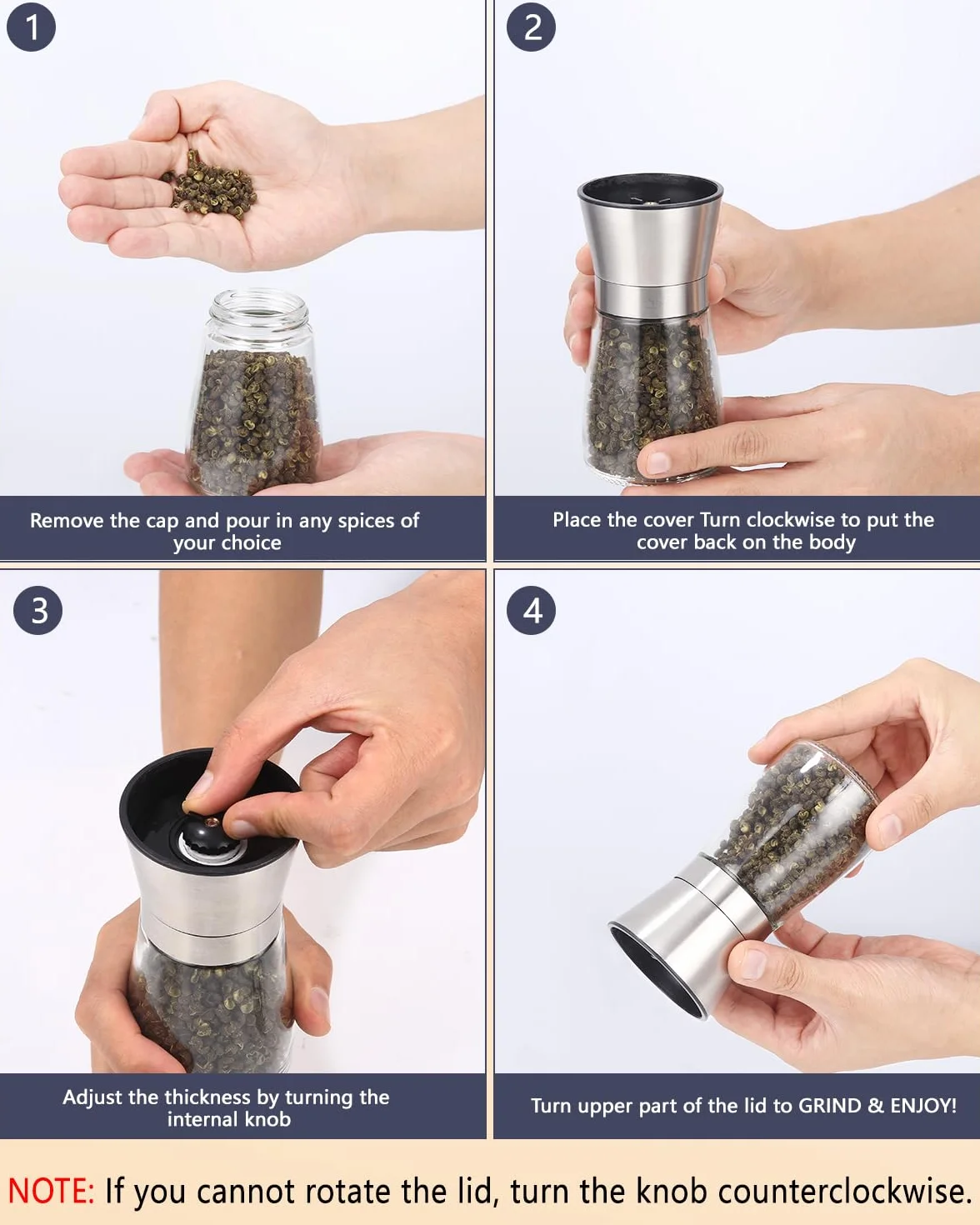 1

Remove the cap and pour in any spices of your choice

2

Place the cover Turn clockwise to put the cover back on the body

3

Adjust the thickness by turning the internal knob

4

Turn upper part of the lid to GRIND & ENJOY!

NOTE: If you cannot rotate the lid, turn the knob counterclockwise.