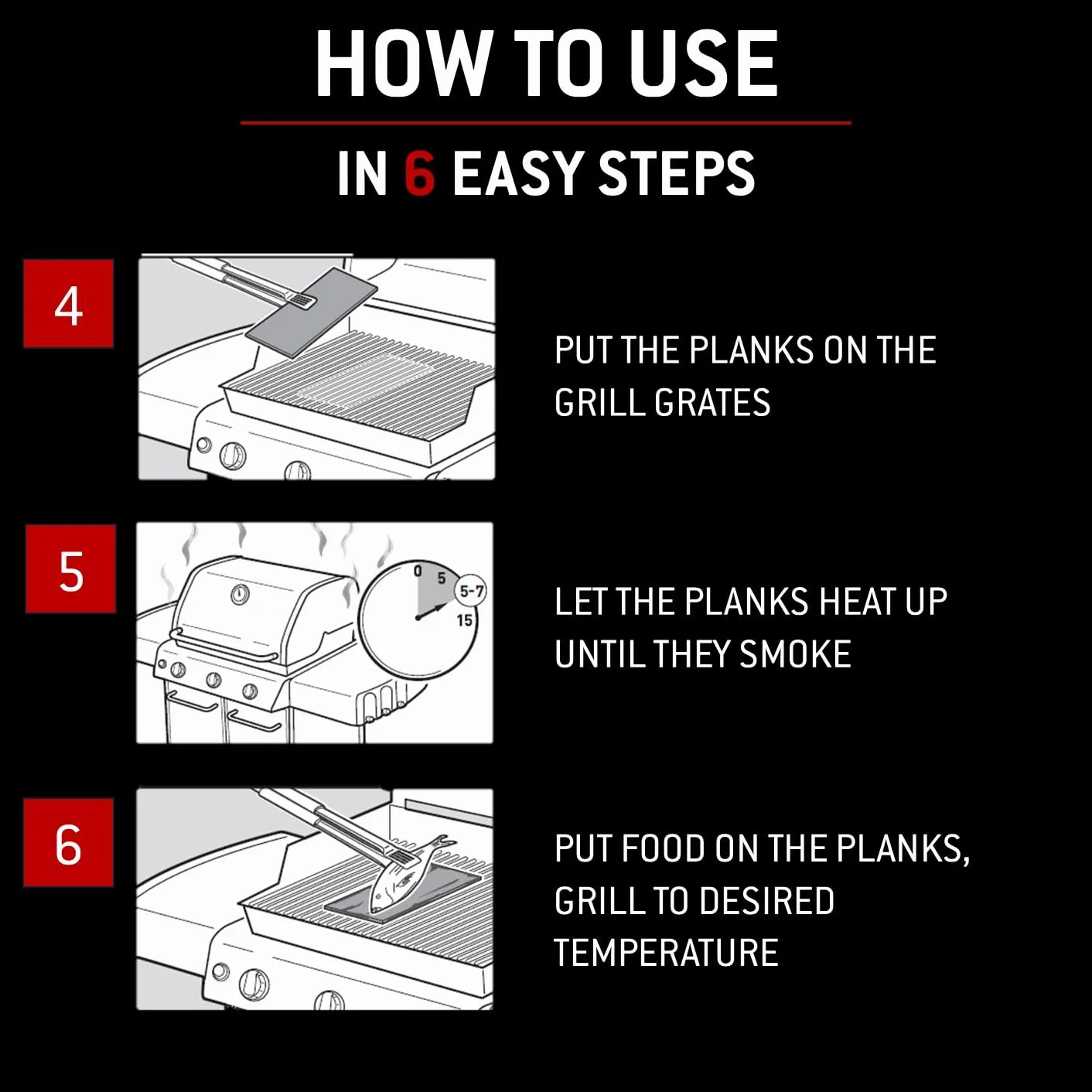 HOW TO USE

IN 6 EASY STEPS

4

PUT THE PLANKS ON THE GRILL GRATES

5

0 5 5-7 15

LET THE PLANKS HEAT UP UNTIL THEY SMOKE

6

PUT FOOD ON THE PLANKS, GRILL TO DESIRED TEMPERATURE