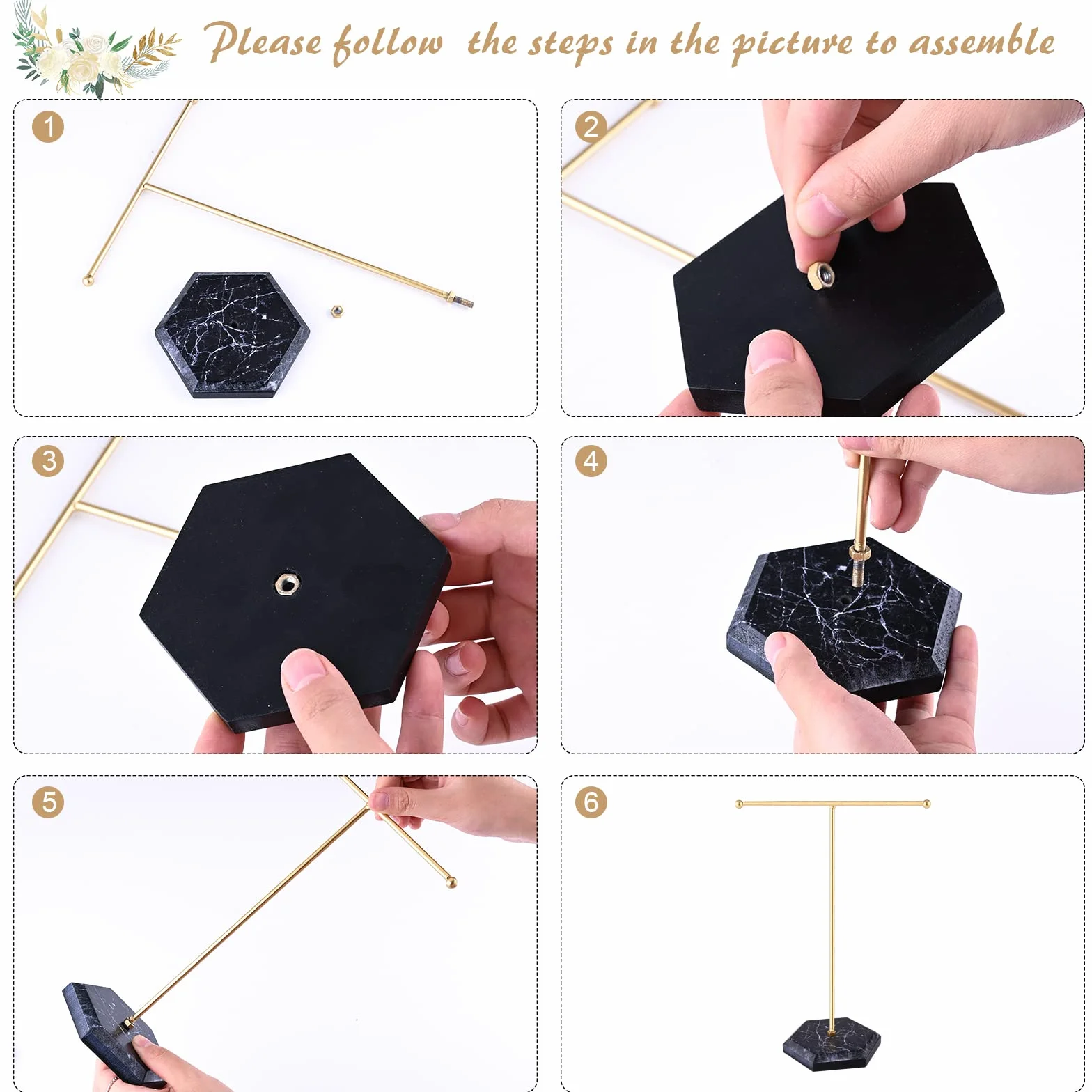 Please follow the steps in the picture to assemble

1

2

3

4

5

6