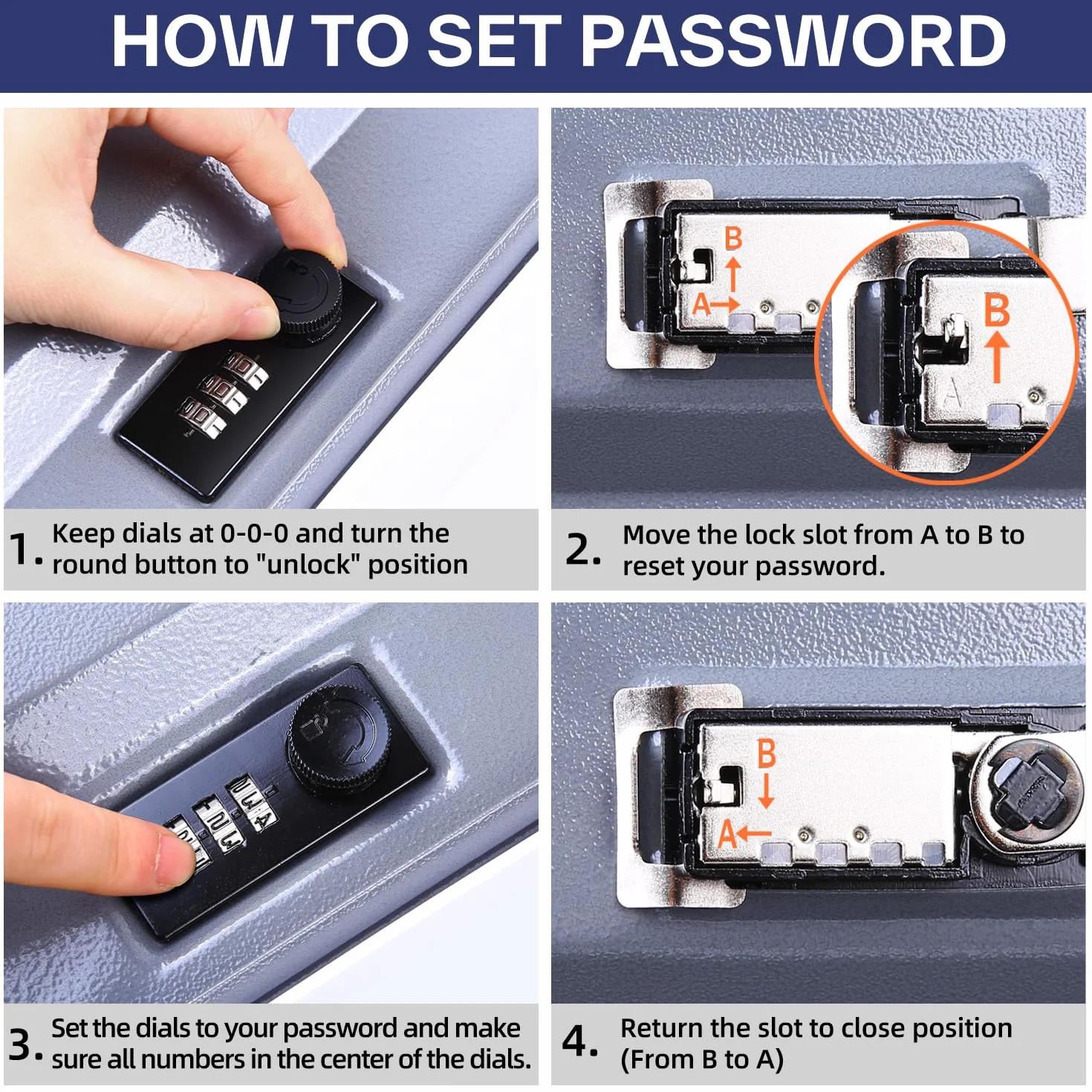 HOW TO SET PASSWORD

B
A

B
A

1. Keep dials at 0-0-0 and turn the round button to "unlock" position

2. Move the lock slot from A to B to reset your password.

B
A

3. Set the dials to your password and make sure all numbers in the center of the dials.

4. Return the slot to close position (From B to A)