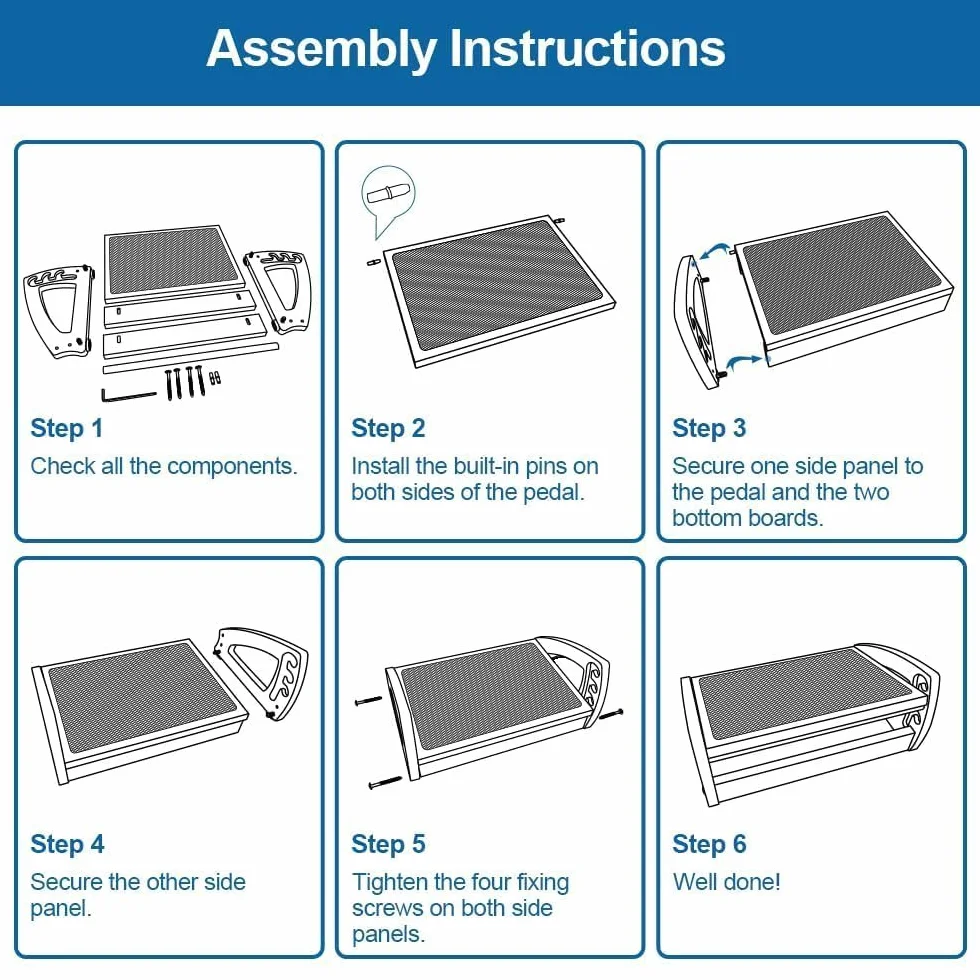 Assembly Instructions

Step 1
Check all the components.

Step 2
Install the built-in pins on both sides of the pedal.

Step 3
Secure one side panel to the pedal and the two bottom boards.

Step 4
Secure the other side panel.

Step 5
Tighten the four fixing screws on both side panels.

Step 6
Well done!