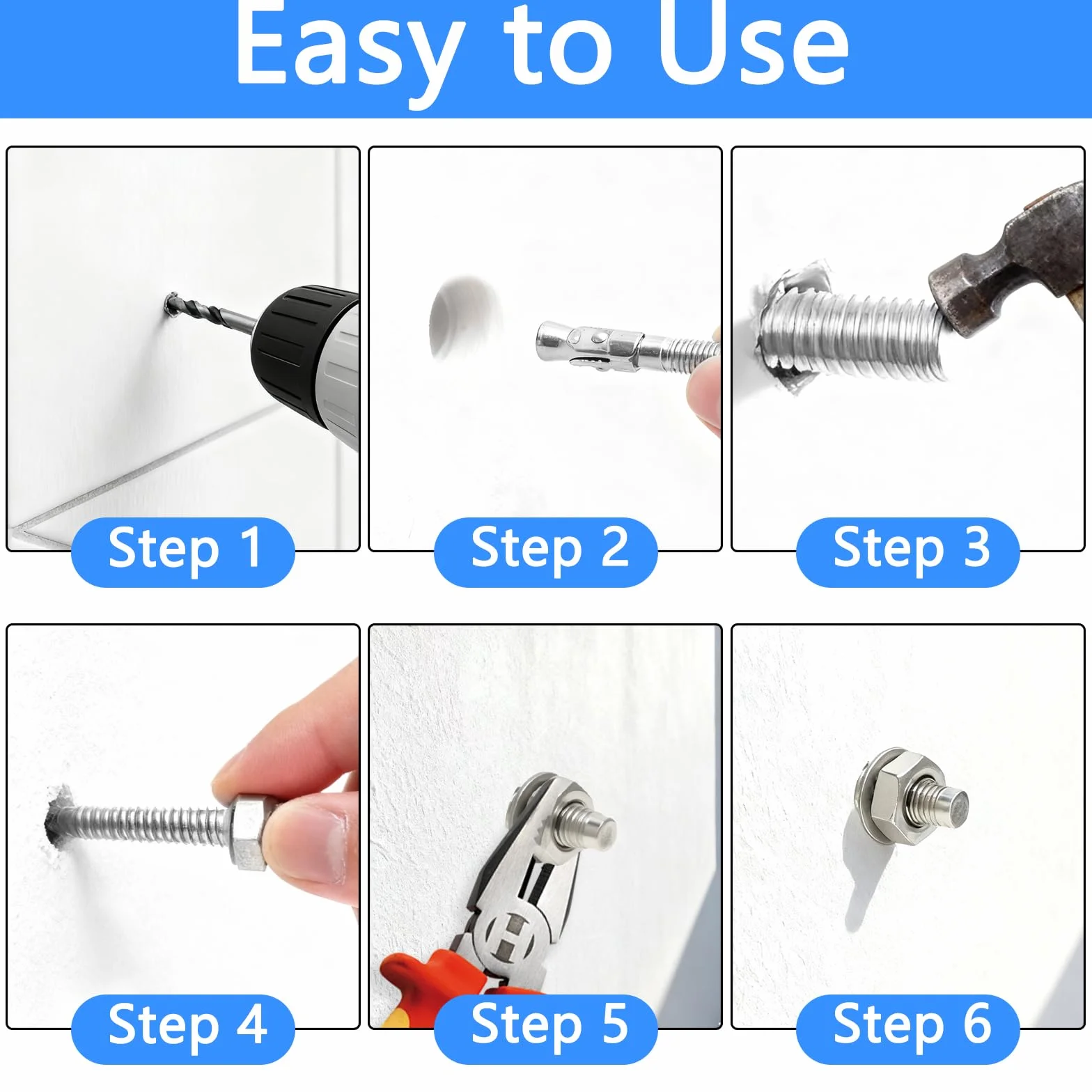 Easy to Use

Step 1

Step 2

Step 3

Step 4

Step 5

Step 6