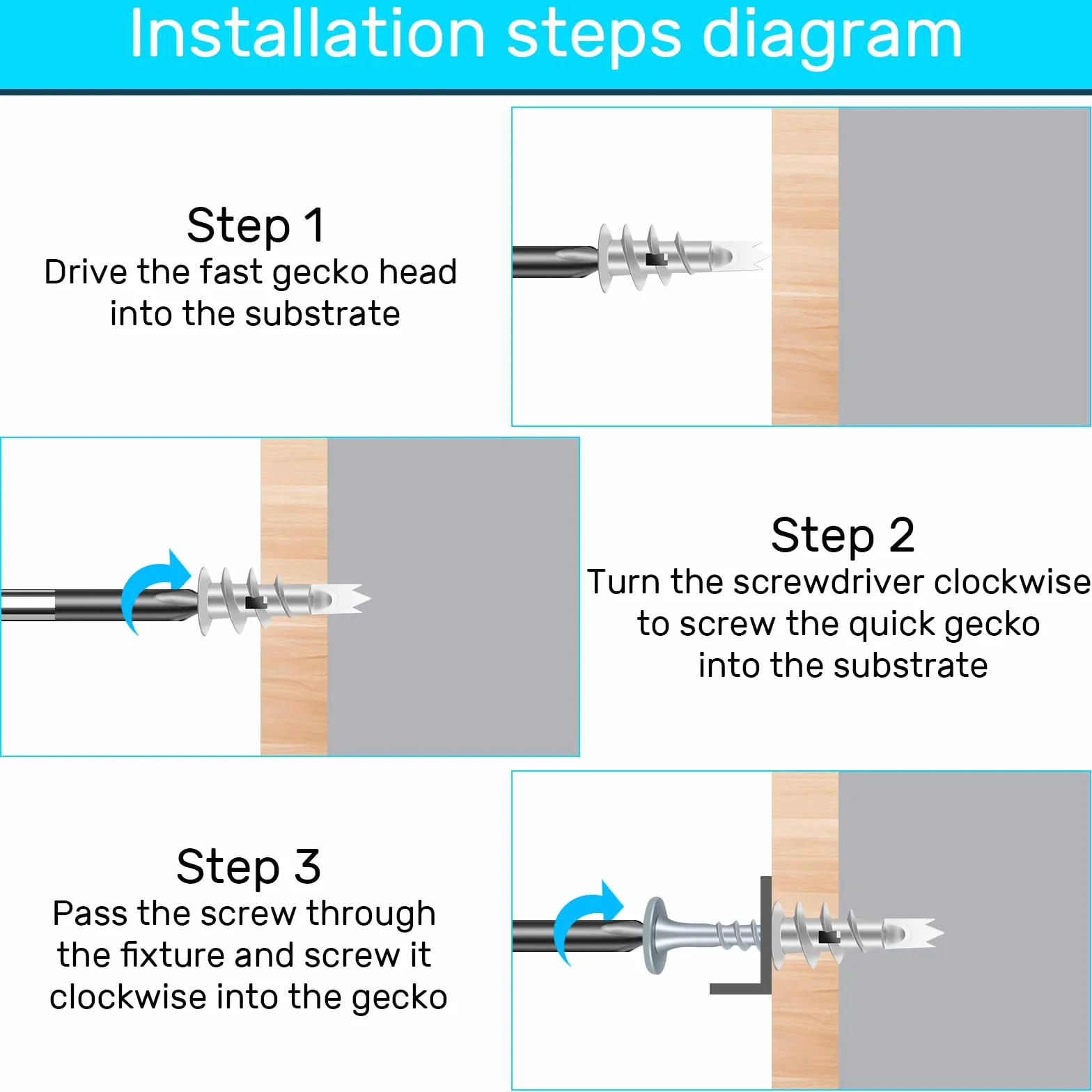 Installation steps diagram

Step 1
Drive the fast gecko head into the substrate

Step 2
Turn the screwdriver clockwise to screw the quick gecko into the substrate

Step 3
Pass the screw through the fixture and screw it clockwise into the gecko