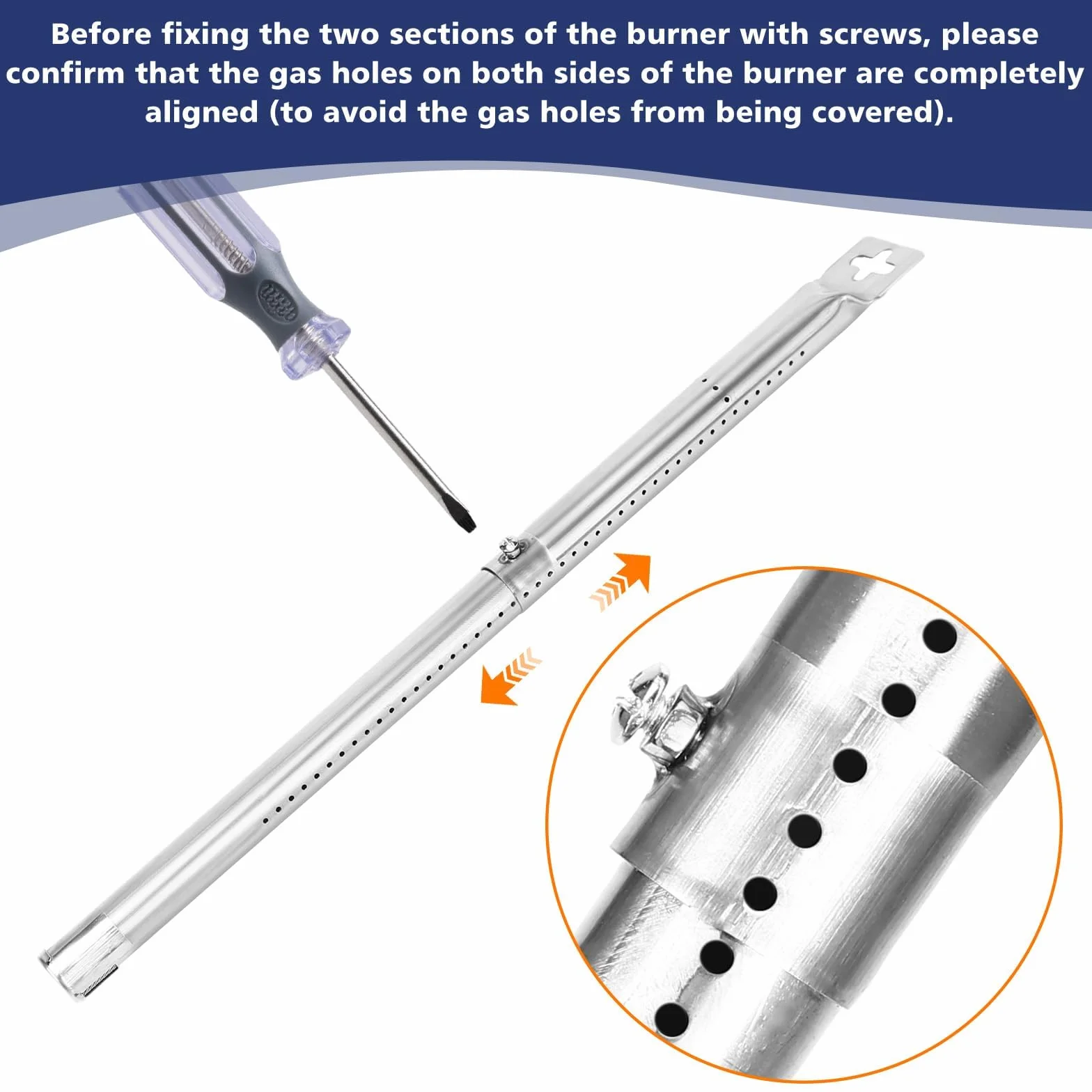 Before fixing the two sections of the burner with screws, please confirm that the gas holes on both sides of the burner are completely aligned (to avoid the gas holes from being covered).