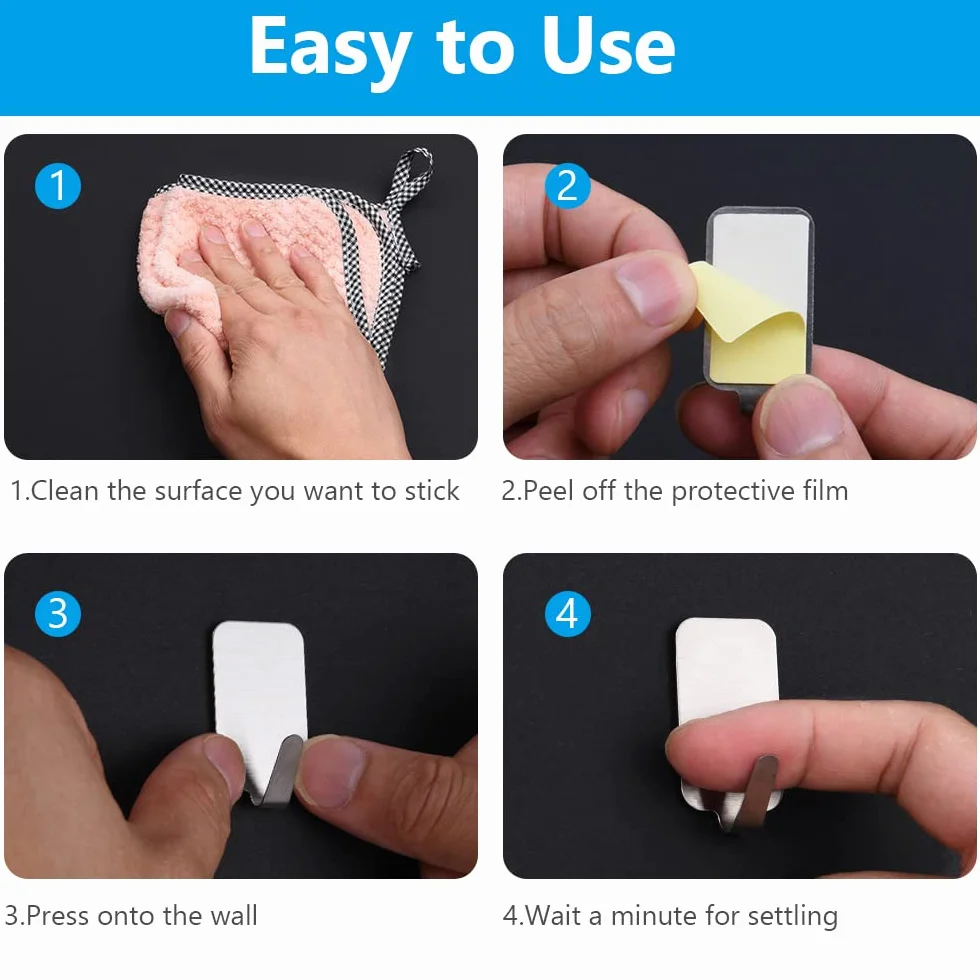 Easy to Use

1

1.Clean the surface you want to stick

2

2.Peel off the protective film

3

3.Press onto the wall

4

4.Wait a minute for settling