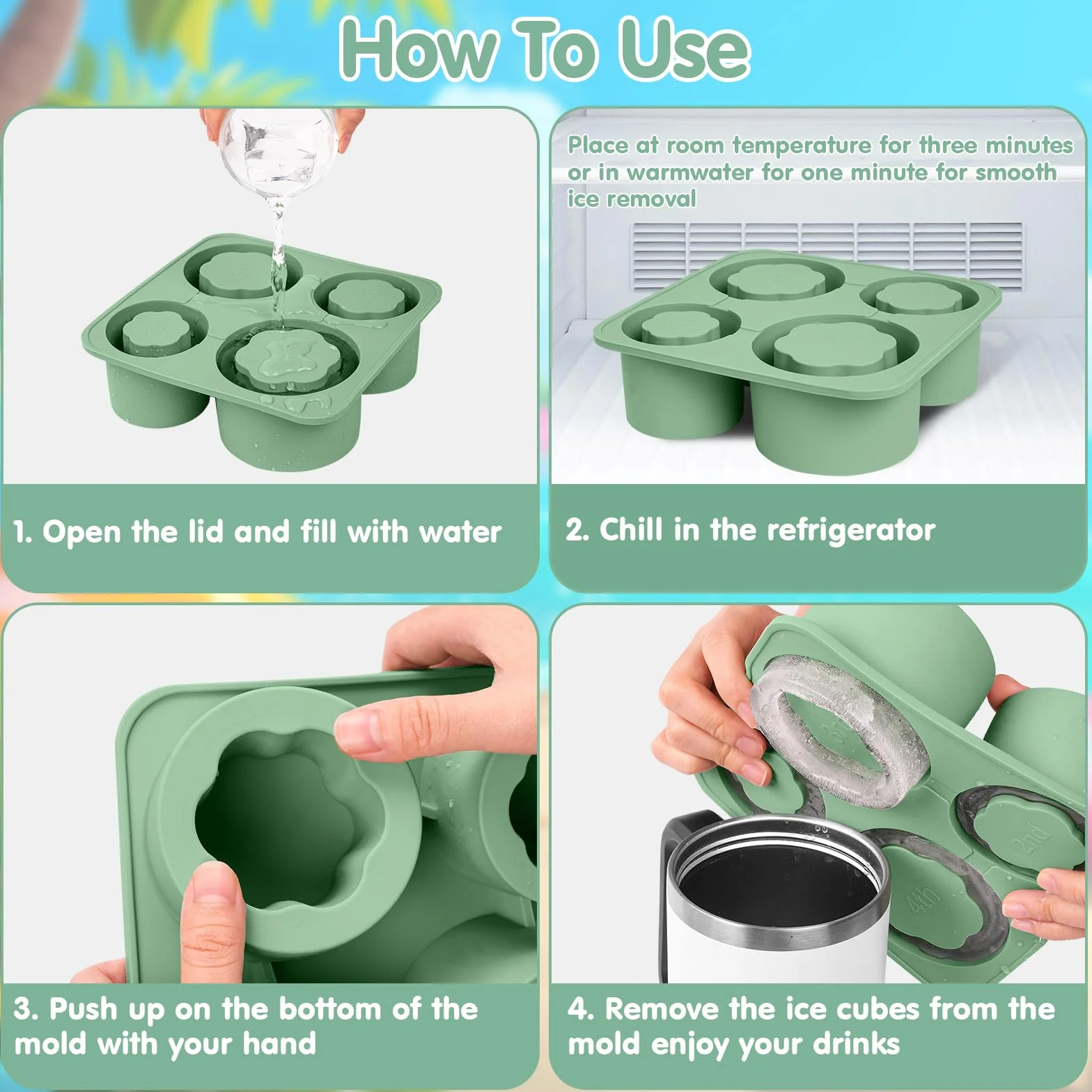 How To Use

1. Open the lid and fill with water

Place at room temperature for three minutes or in warmwater for one minute for smooth ice removal

2. Chill in the refrigerator

3. Push up on the bottom of the mold with your hand

2nd

4th

4. Remove the ice cubes from the mold enjoy your drinks