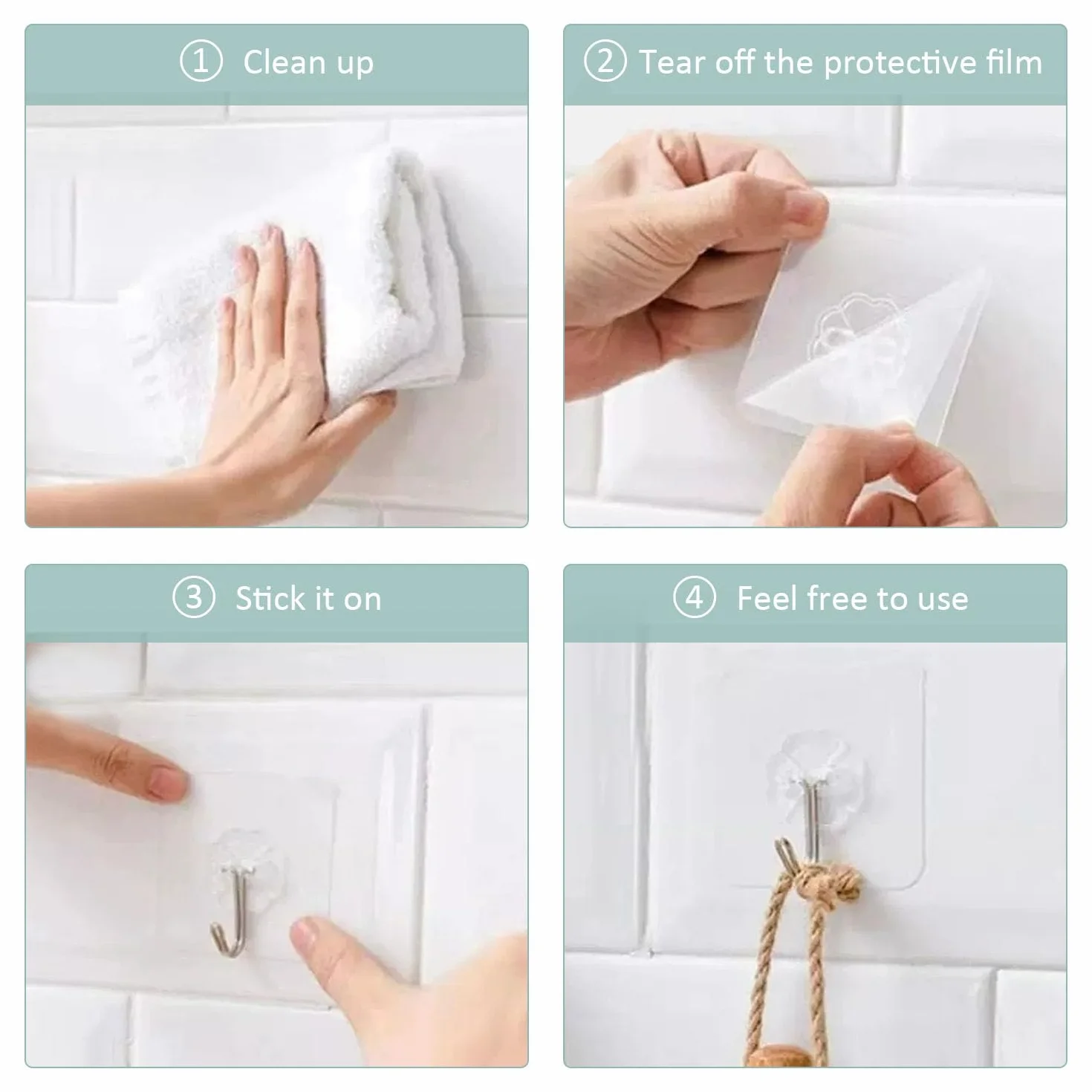 ① Clean up

② Tear off the protective film

③ Stick it on

④ Feel free to use