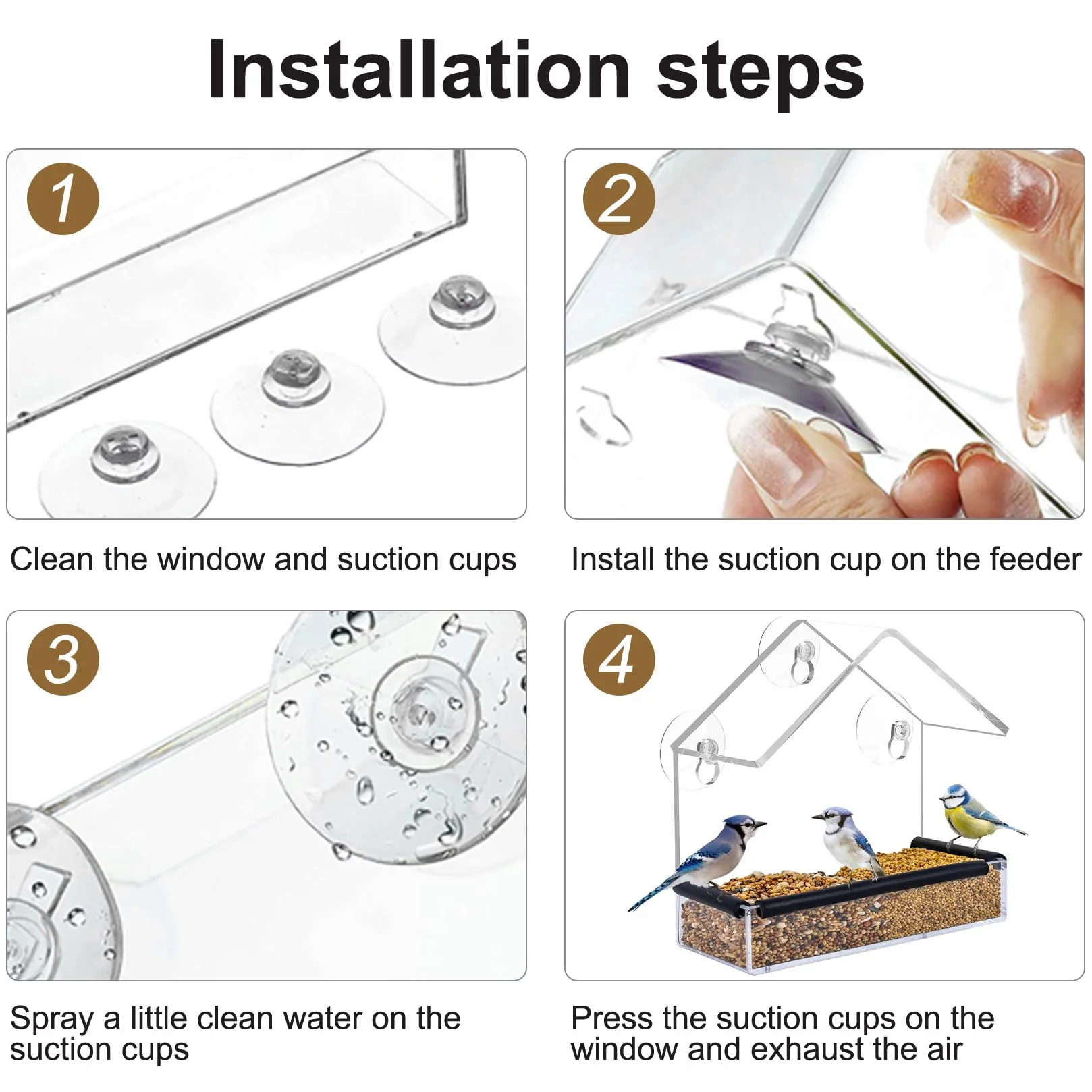 Installation steps

1

Clean the window and suction cups

2

Install the suction cup on the feeder

3

Spray a little clean water on the suction cups

4

Press the suction cups on the window and exhaust the air