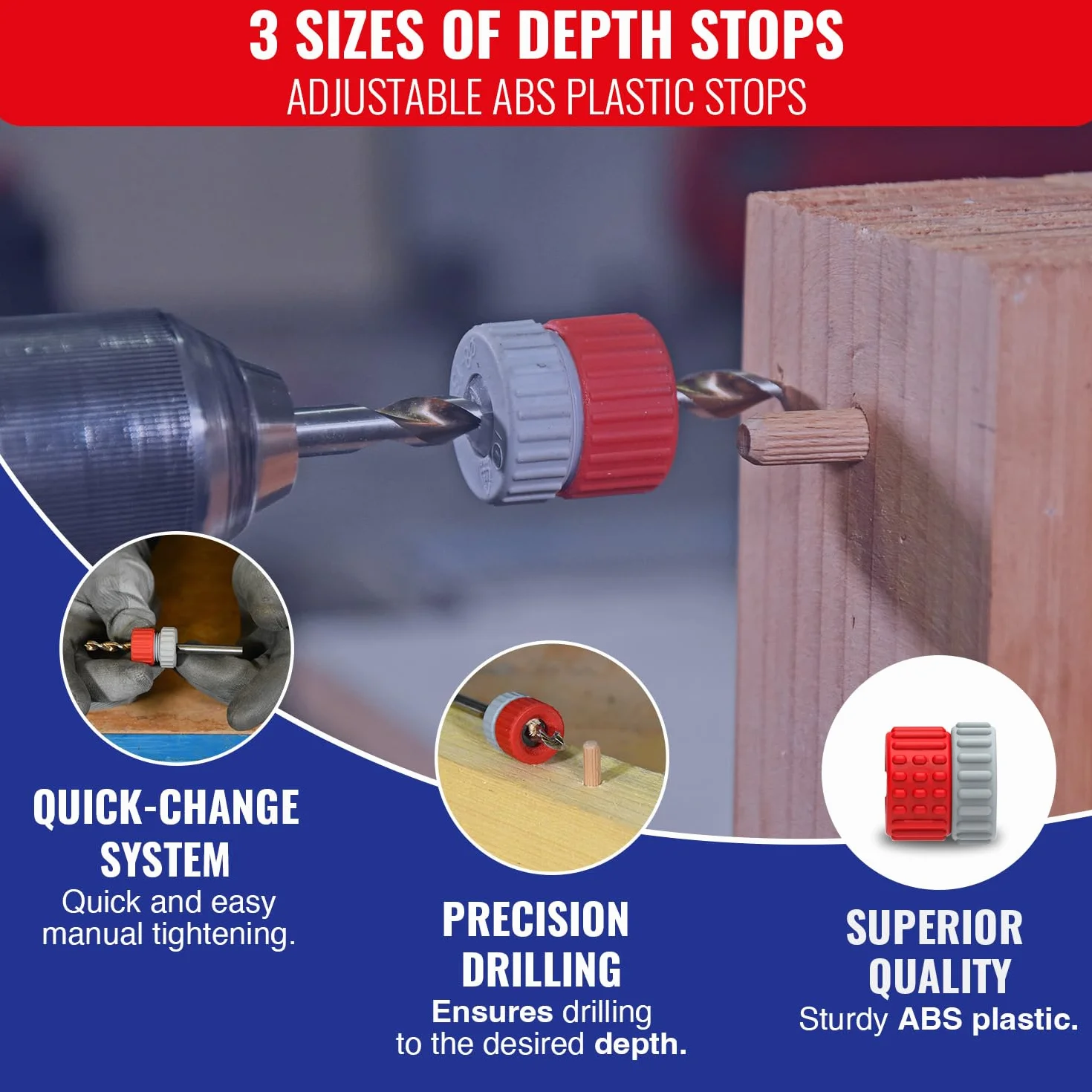 3 SIZES OF DEPTH STOPS
ADJUSTABLE ABS PLASTIC STOPS

QUICK-CHANGE SYSTEM
Quick and easy manual tightening.

PRECISION DRILLING
Ensures drilling to the desired depth.

SUPERIOR QUALITY
Sturdy ABS plastic.