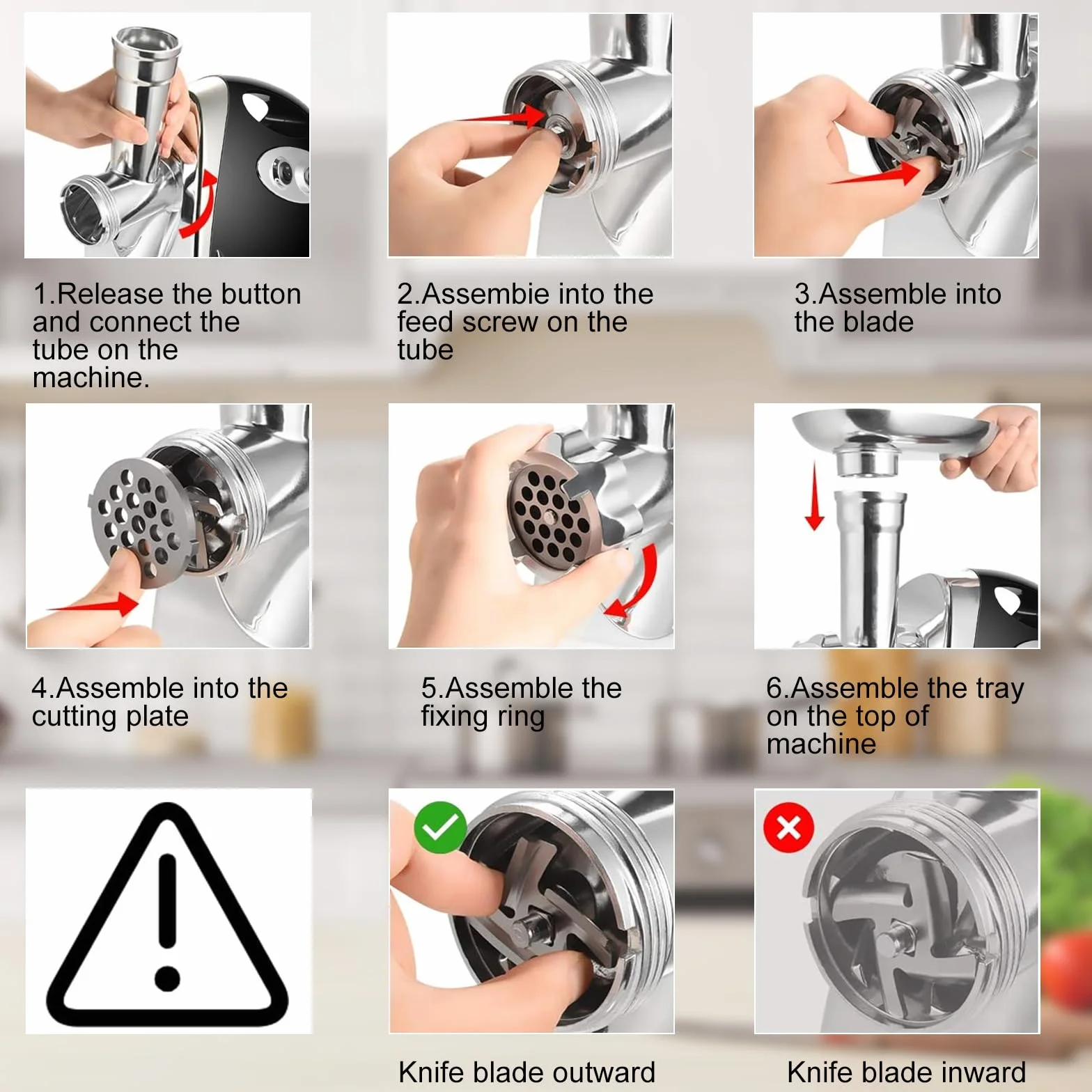 1.Release the button and connect the tube on the machine.

2.Assembie into the feed screw on the tube

3.Assemble into the blade

4.Assemble into the cutting plate

5.Assemble the fixing ring

6.Assemble the tray on the top of machine

Knife blade outward

Knife blade inward