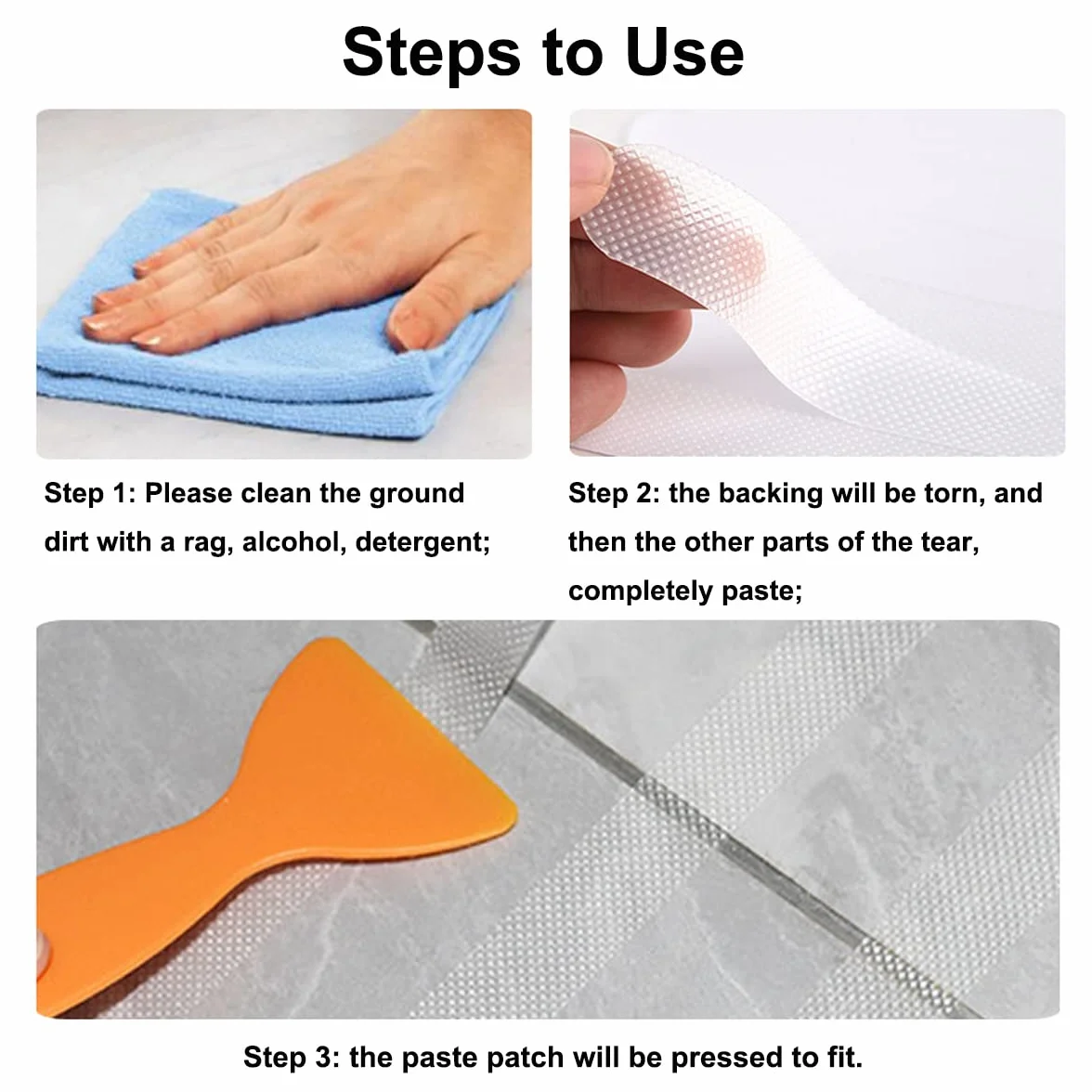 Steps to Use

Step 1: Please clean the ground dirt with a rag, alcohol, detergent;

Step 2: the backing will be torn, and then the other parts of the tear, completely paste;

Step 3: the paste patch will be pressed to fit.