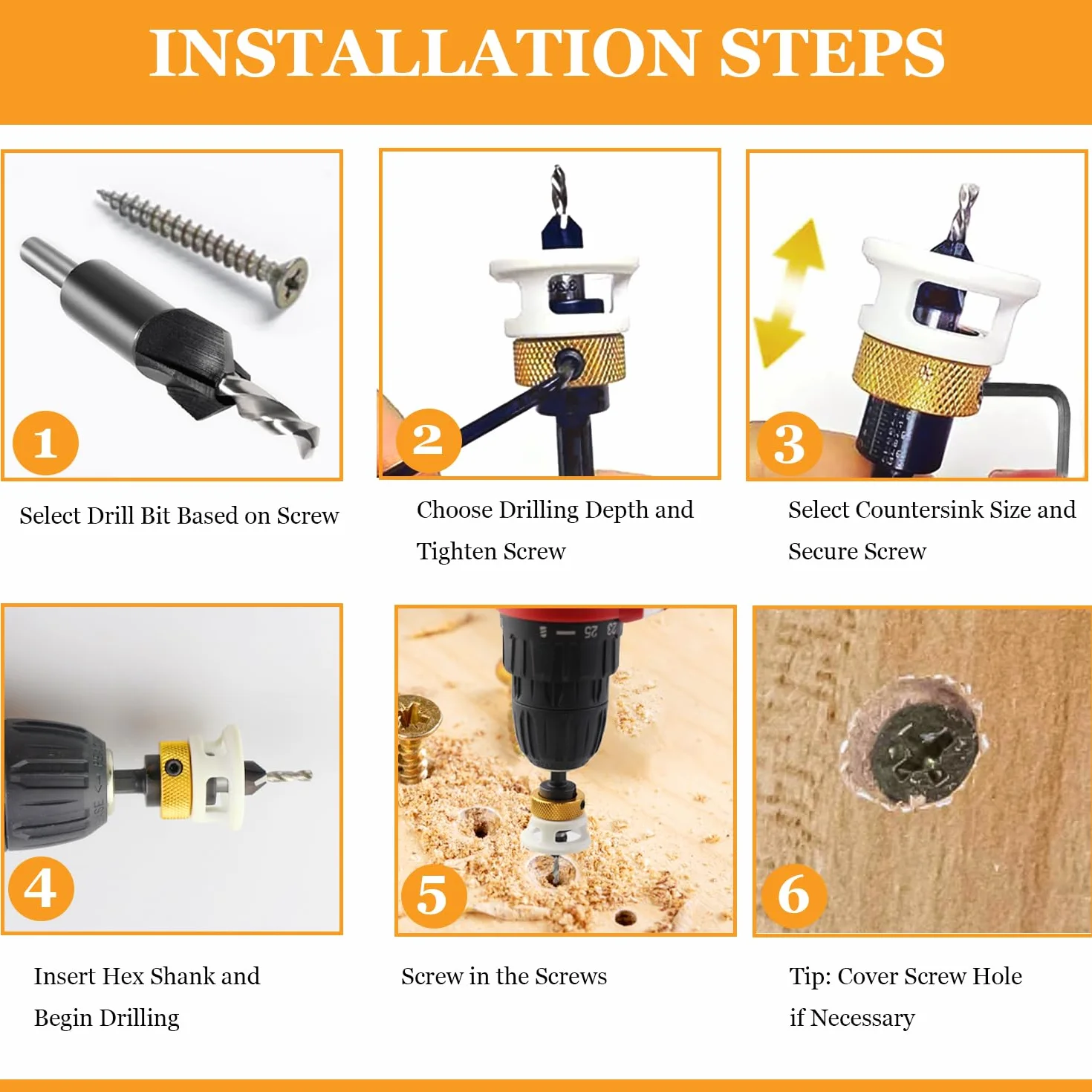 INSTALLATION STEPS

1

Select Drill Bit Based on Screw

2

Choose Drilling Depth and Tighten Screw

3

Select Countersink Size and Secure Screw

4

Insert Hex Shank and Begin Drilling

5

Screw in the Screws

6

Tip: Cover Screw Hole if Necessary