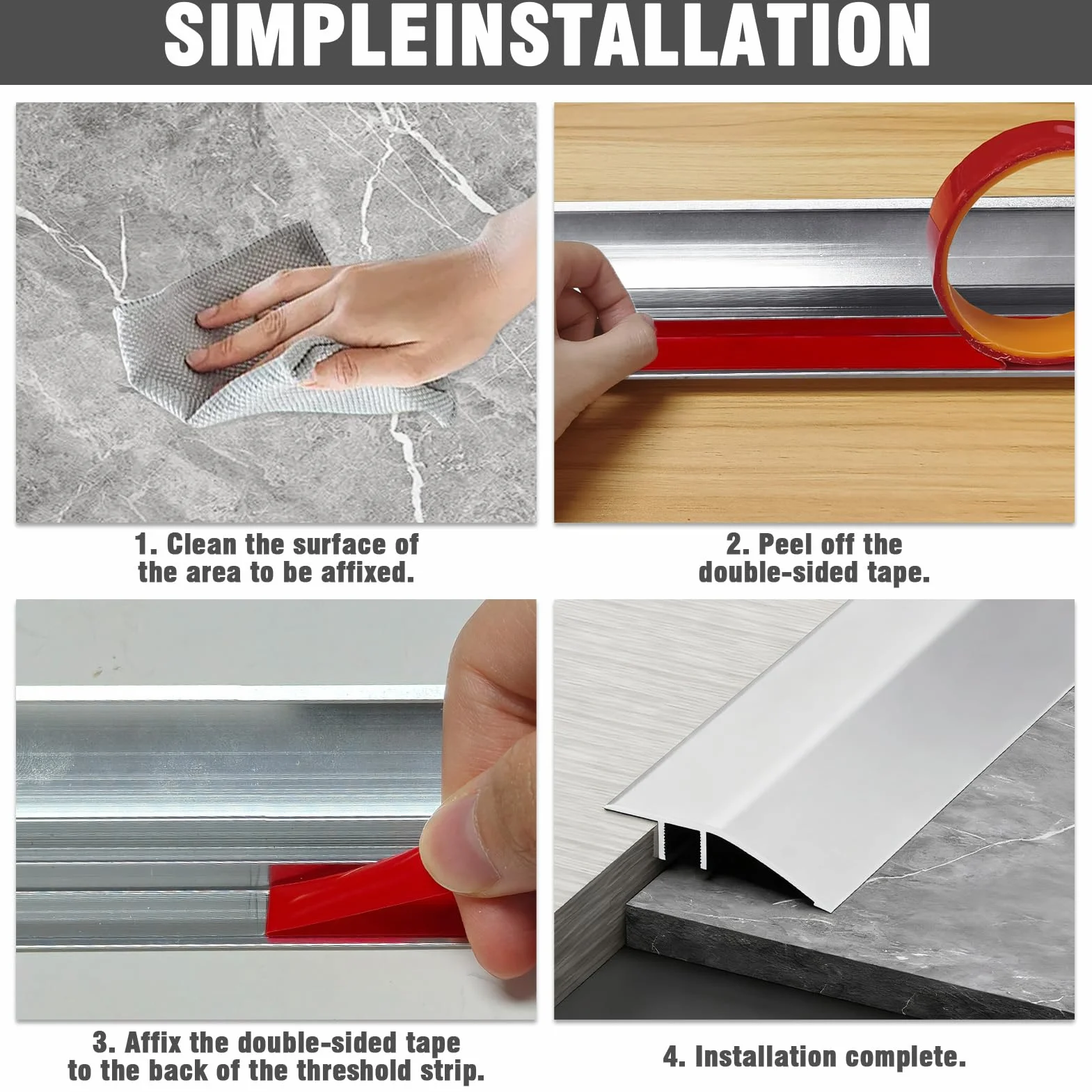 SIMPLEINSTALLATION

1. Clean the surface of the area to be affixed.

2. Peel off the double-sided tape.

3. Affix the double-sided tape to the back of the threshold strip.

4. Installation complete.