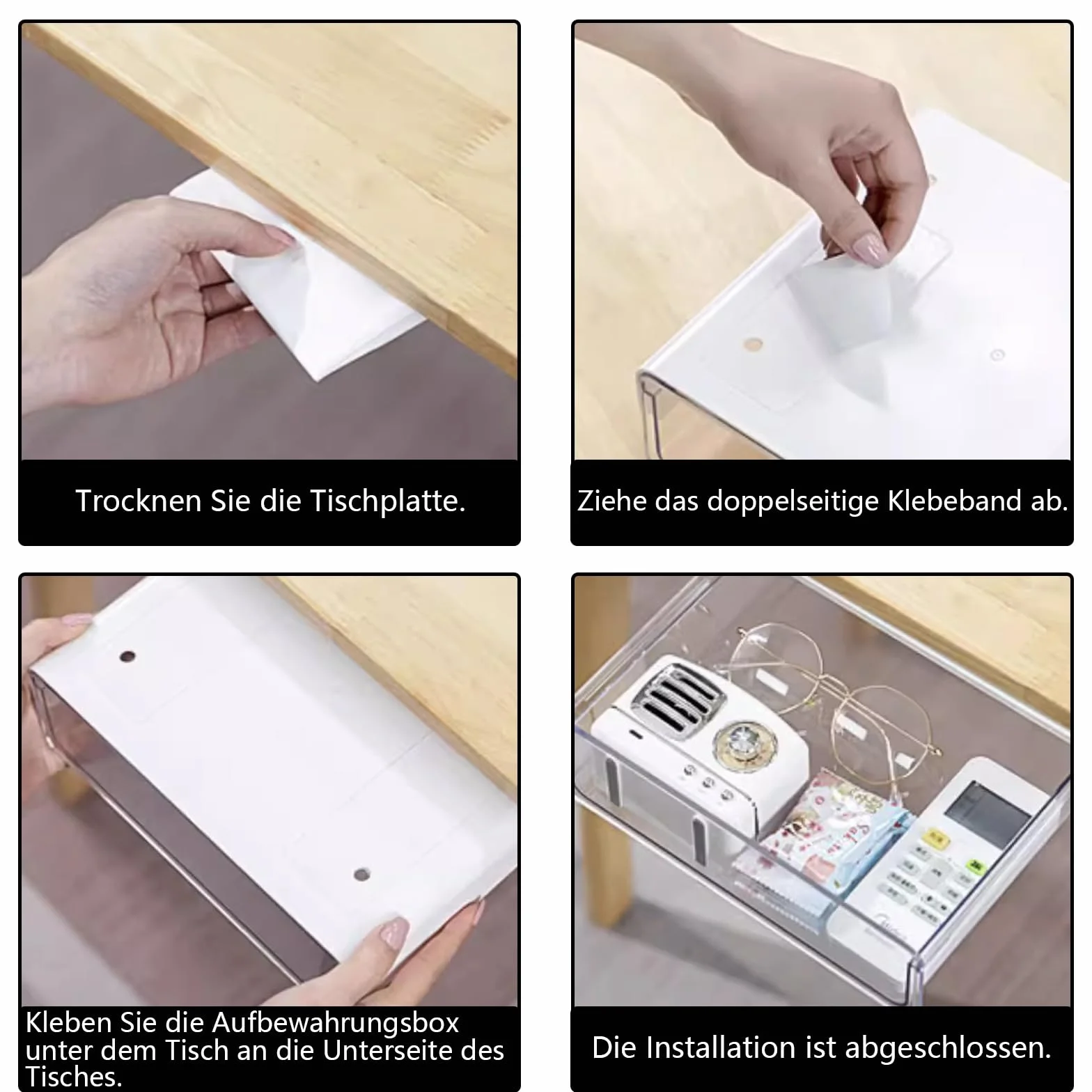 Trocknen Sie die Tischplatte.

Ziehe das doppelseitige Klebeband ab.

Kleben Sie die Aufbewahrungsbox unter dem Tisch an die Unterseite des Tisches.

Die Installation ist abgeschlossen.