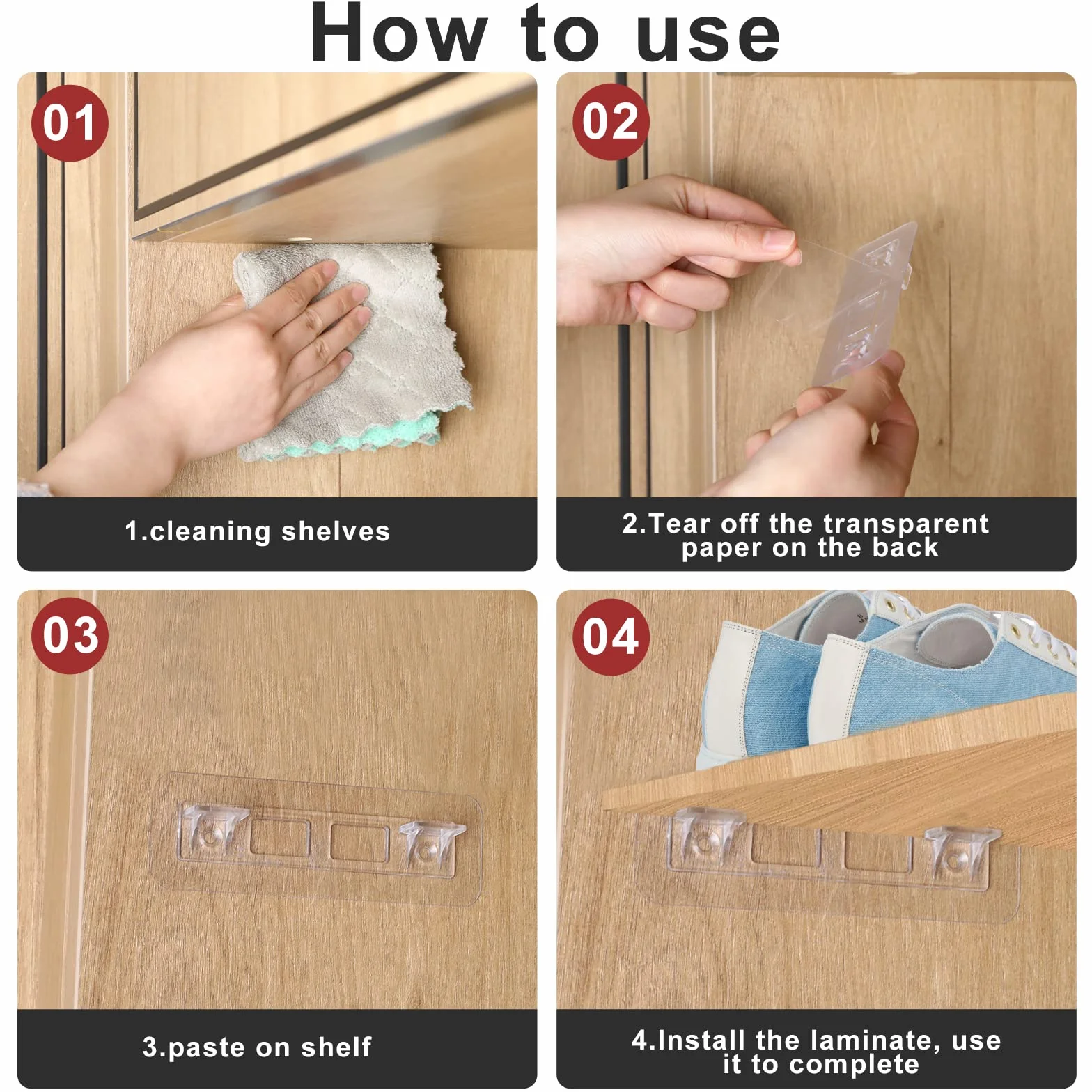 How to use

01

1.cleaning shelves

02

2.Tear off the transparent paper on the back

03

3.paste on shelf

04

4.Install the laminate, use it to complete