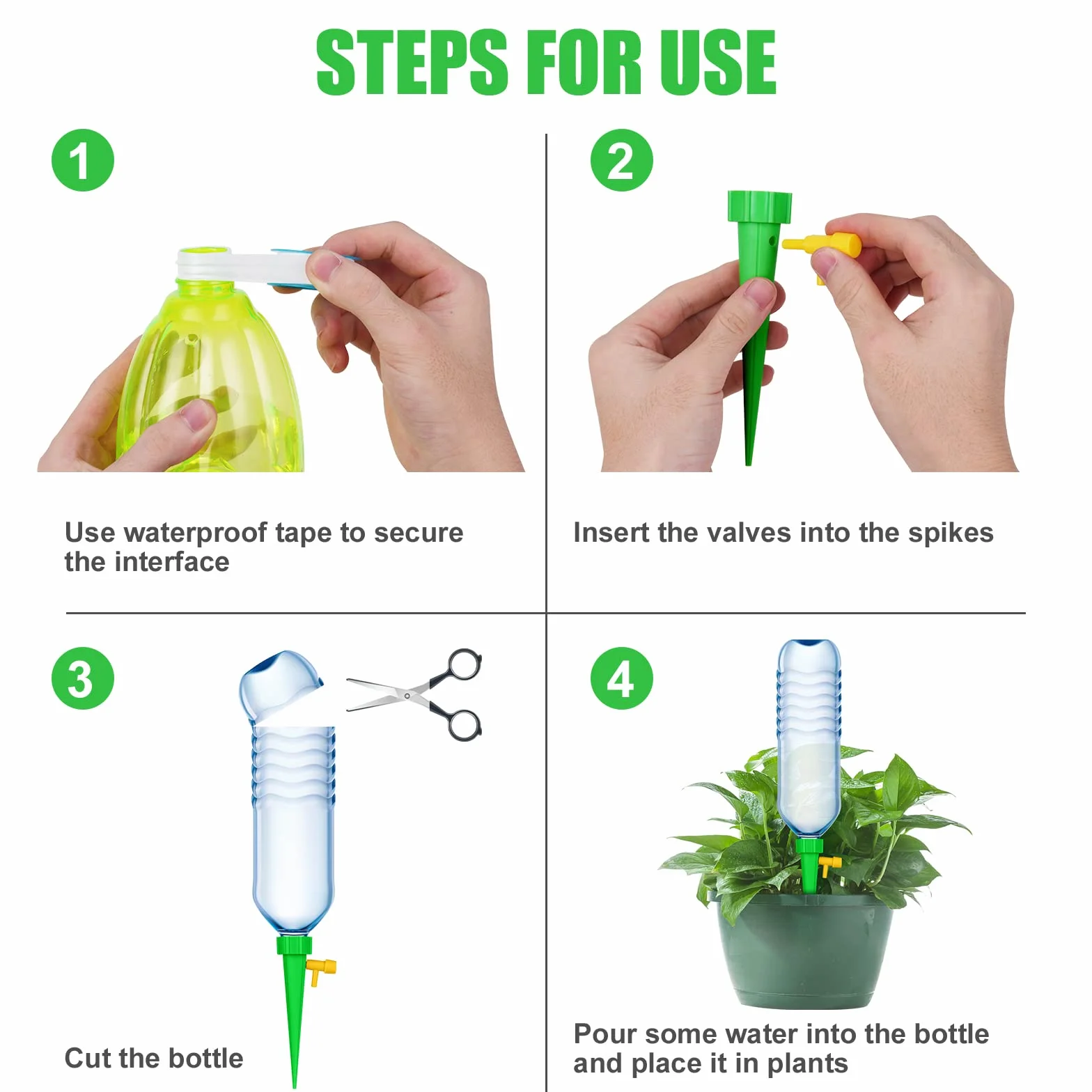 STEPS FOR USE

1

Use waterproof tape to secure the interface

2

Insert the valves into the spikes

3

Cut the bottle

4

Pour some water into the bottle and place it in plants