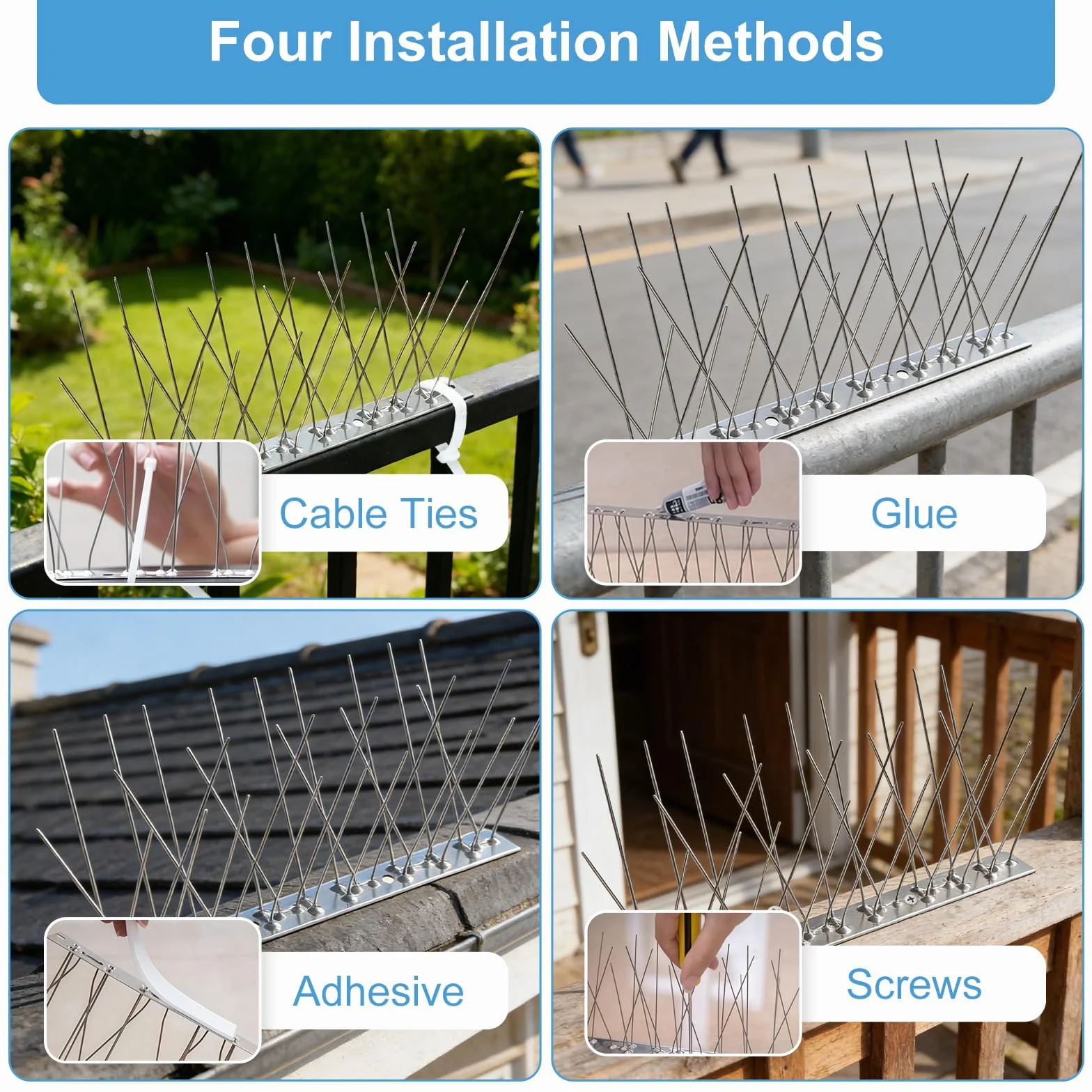 Four Installation Methods

Cable Ties

Glue

Adhesive

Screws