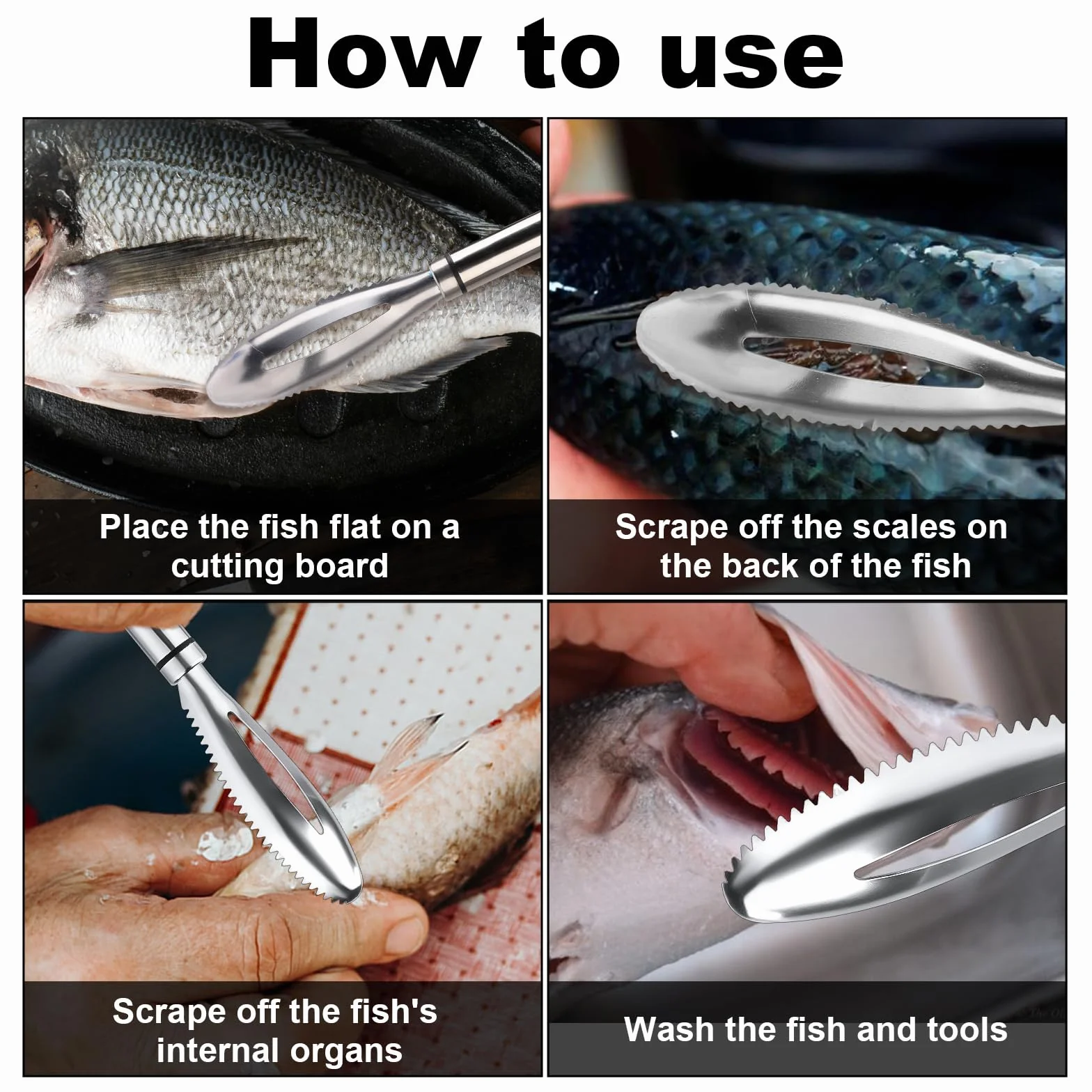 How to use

Place the fish flat on a cutting board

Scrape off the scales on the back of the fish

Scrape off the fish's internal organs

Wash the fish and tools