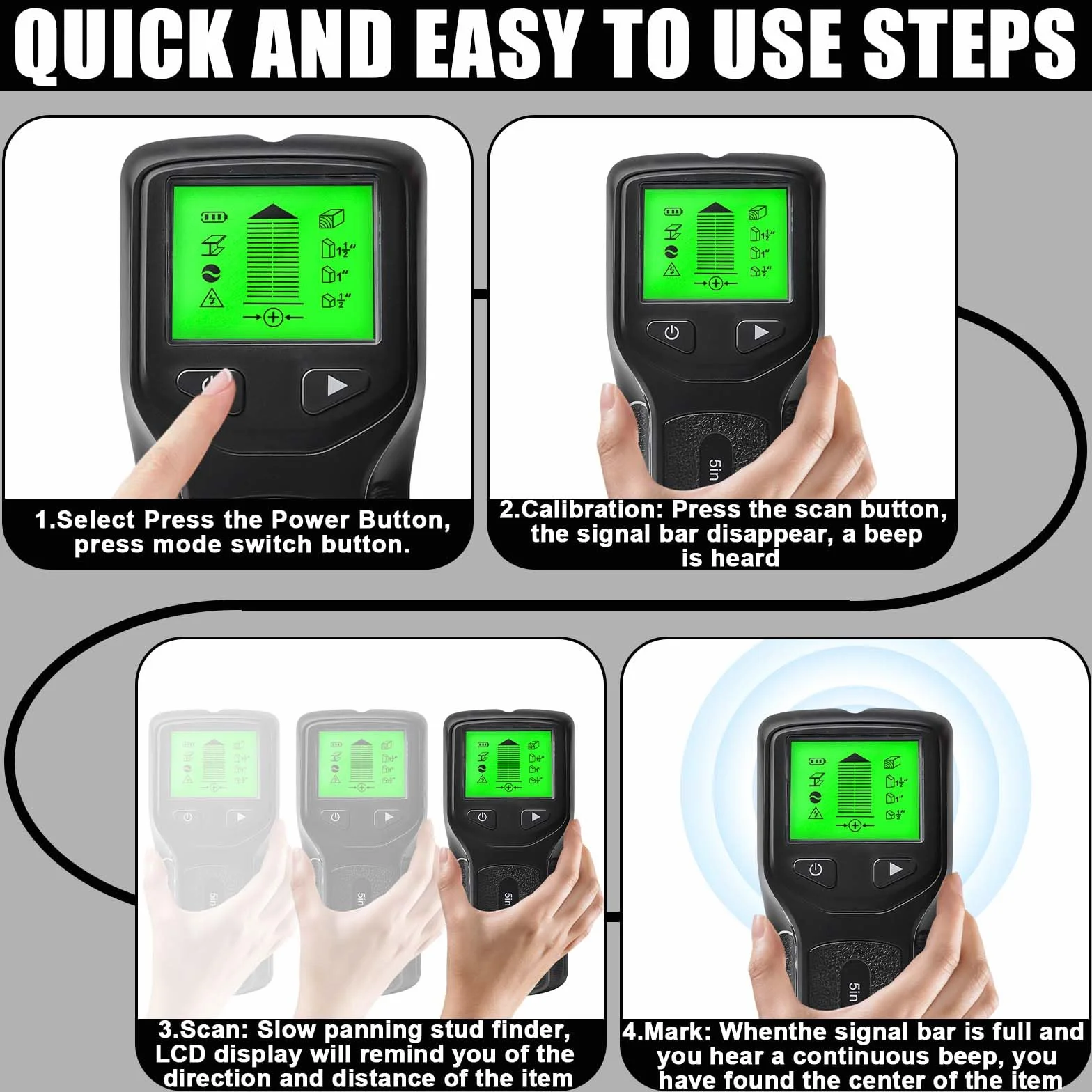 QUICK AND EASY TO USE STEPS

$1\frac{1}{2}$"

1"

$\frac{1}{2}$"

1.Select Press the Power Button, press mode switch button.

$1\frac{1}{2}$"

1"

$\frac{1}{2}$"

5in

2.Calibration: Press the scan button, the signal bar disappear, a beep is heard

5in

5in

5in

3.Scan: Slow panning stud finder, LCD display will remind you of the direction and distance of the item

$1\frac{1}{2}$"

1"

$\frac{1}{2}$"

5in

4.Mark: Whenthe signal bar is full and you hear a continuous beep, you have found the center of the item